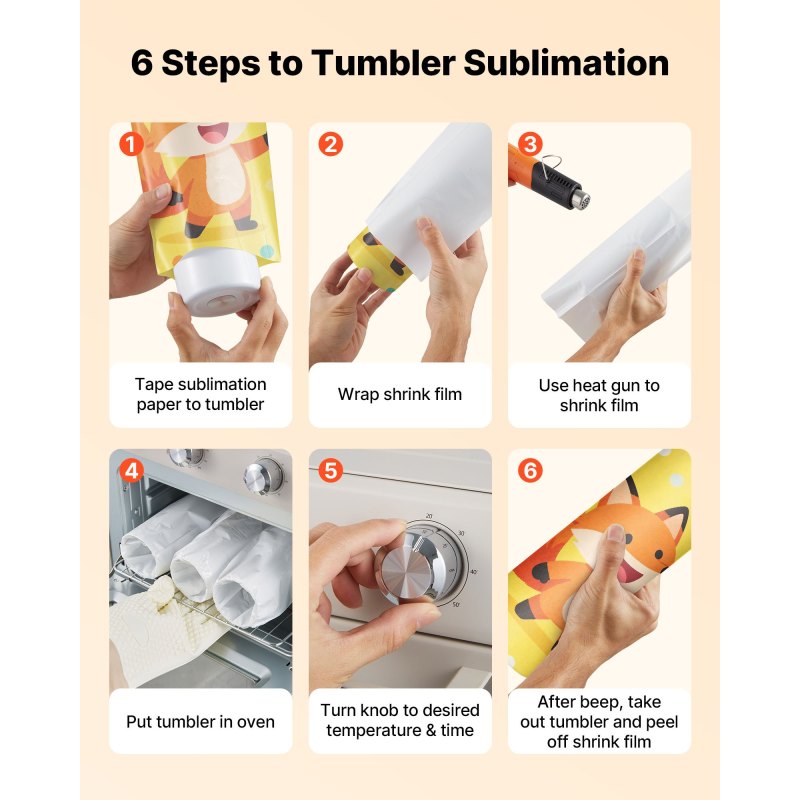 6 Steps to Tumbler Sublimation

1
Tape sublimation paper to tumbler

2
Wrap shrink film

3
Use heat gun to shrink film

4
Put tumbler in oven

5
20
30
40
50
Turn knob to desired temperature & time

6
After beep, take out tumbler and peel off shrink film