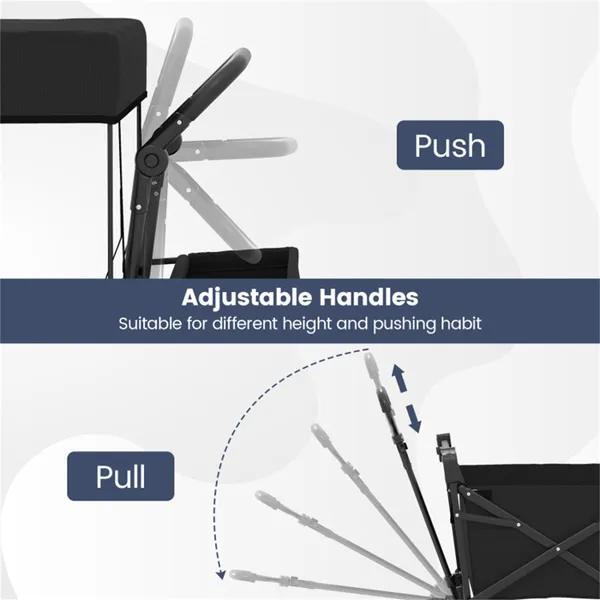 Push

Adjustable Handles
Suitable for different height and pushing habit

Pull