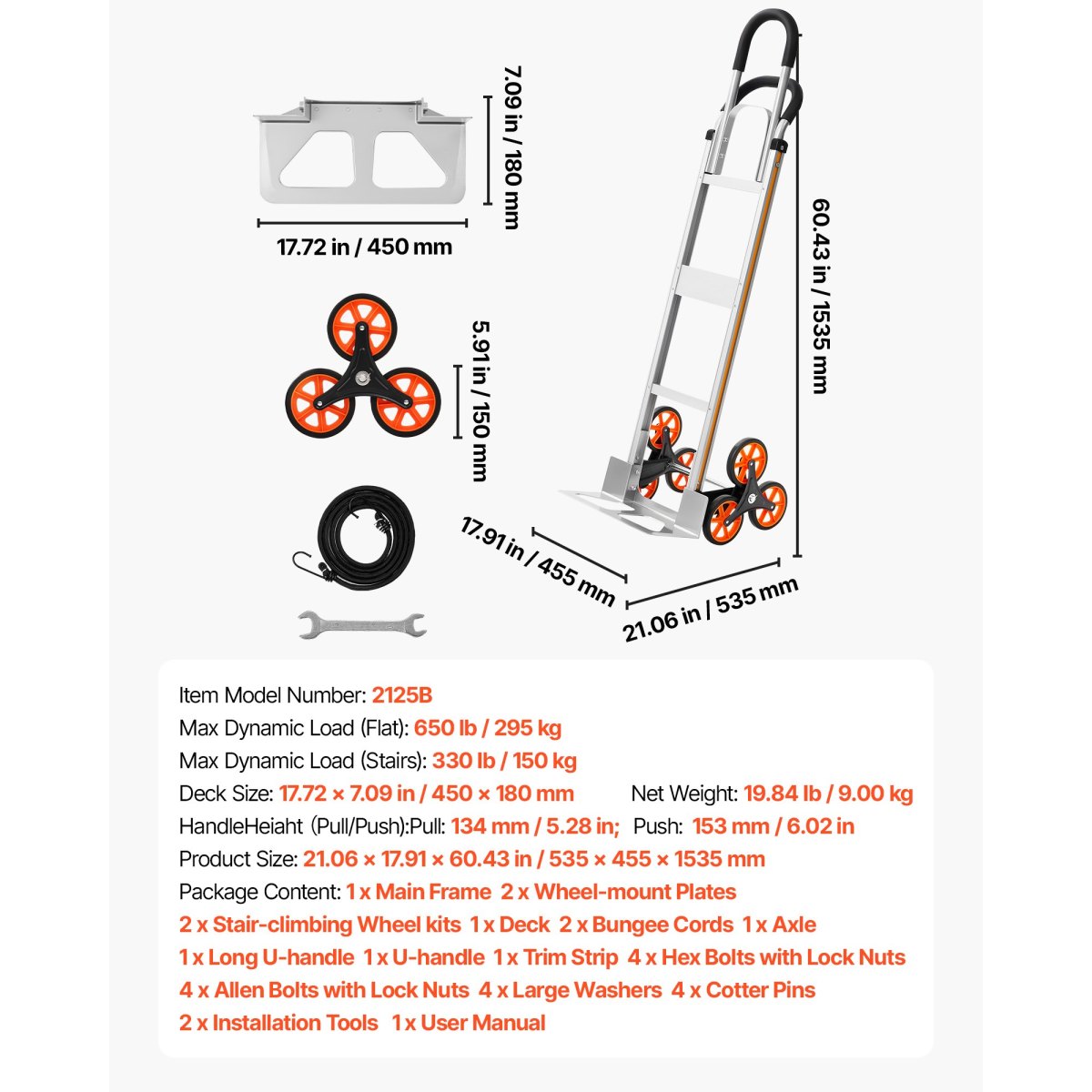 7.09 in / 180 mm

17.72 in / 450 mm

5.91 in / 150 mm

60.43 in / 1535 mm

17.91 in / 455 mm

21.06 in / 535 mm

Item Model Number: 2125B
Max Dynamic Load (Flat): 650 lb / 295 kg
Max Dynamic Load (Stairs): 330 lb / 150 kg
Deck Size: 17.72 × 7.09 in / 450 × 180 mm Net Weight: 19.84 lb / 9.00 kg
HandleHeiaht (Pull/Push):Pull: 134 mm / 5.28 in; Push: 153 mm / 6.02 in
Product Size: 21.06 × 17.91 × 60.43 in / 535 × 455 × 1535 mm
Package Content: 1 x Main Frame 2 x Wheel-mount Plates 2 x Stair-climbing Wheel kits 1 x Deck 2 x Bungee Cords 1 x Axle 1 x Long U-handle 1 x U-handle 1 x Trim Strip 4 x Hex Bolts with Lock Nuts 4 x Allen Bolts with Lock Nuts 4 x Large Washers 4 x Cotter Pins 2 x Installation Tools 1 x User Manual