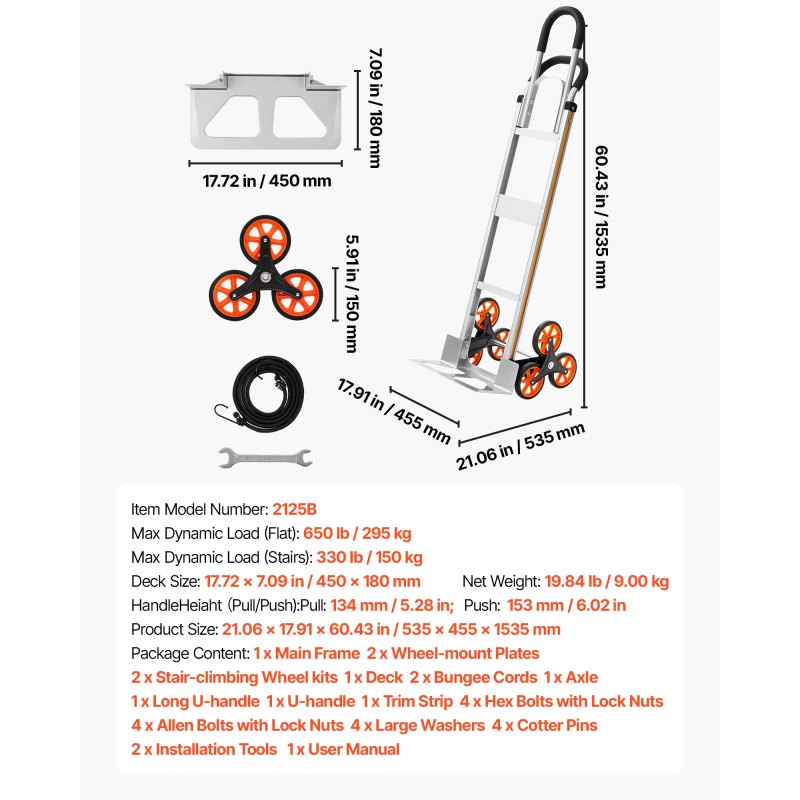 7.09 in / 180 mm

17.72 in / 450 mm

5.91 in / 150 mm

60.43 in / 1535 mm

17.91 in / 455 mm

21.06 in / 535 mm

Item Model Number: 2125B
Max Dynamic Load (Flat): 650 lb / 295 kg
Max Dynamic Load (Stairs): 330 lb / 150 kg
Deck Size: 17.72 × 7.09 in / 450 × 180 mm Net Weight: 19.84 lb / 9.00 kg
HandleHeiaht (Pull/Push):Pull: 134 mm / 5.28 in; Push: 153 mm / 6.02 in
Product Size: 21.06 × 17.91 × 60.43 in / 535 × 455 × 1535 mm
Package Content: 1 x Main Frame 2 x Wheel-mount Plates
2 x Stair-climbing Wheel kits 1 x Deck 2 x Bungee Cords 1 x Axle
1 x Long U-handle 1 x U-handle 1 x Trim Strip 4 x Hex Bolts with Lock Nuts
4 x Allen Bolts with Lock Nuts 4 x Large Washers 4 x Cotter Pins
2 x Installation Tools 1 x User Manual