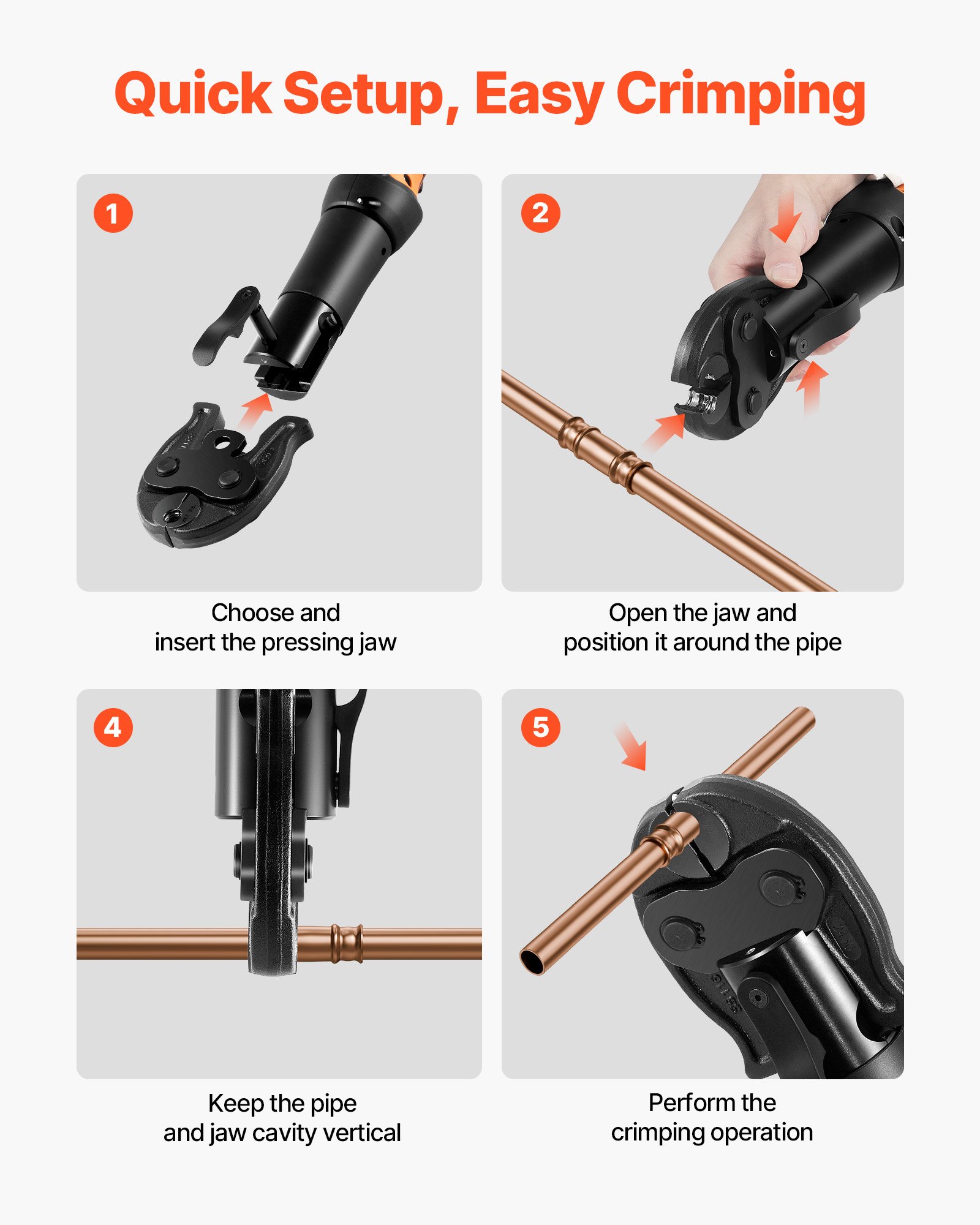 Quick Setup, Easy Crimping

1

Choose and insert the pressing jaw

2

Open the jaw and position it around the pipe

4

Keep the pipe and jaw cavity vertical

5

Perform the crimping operation