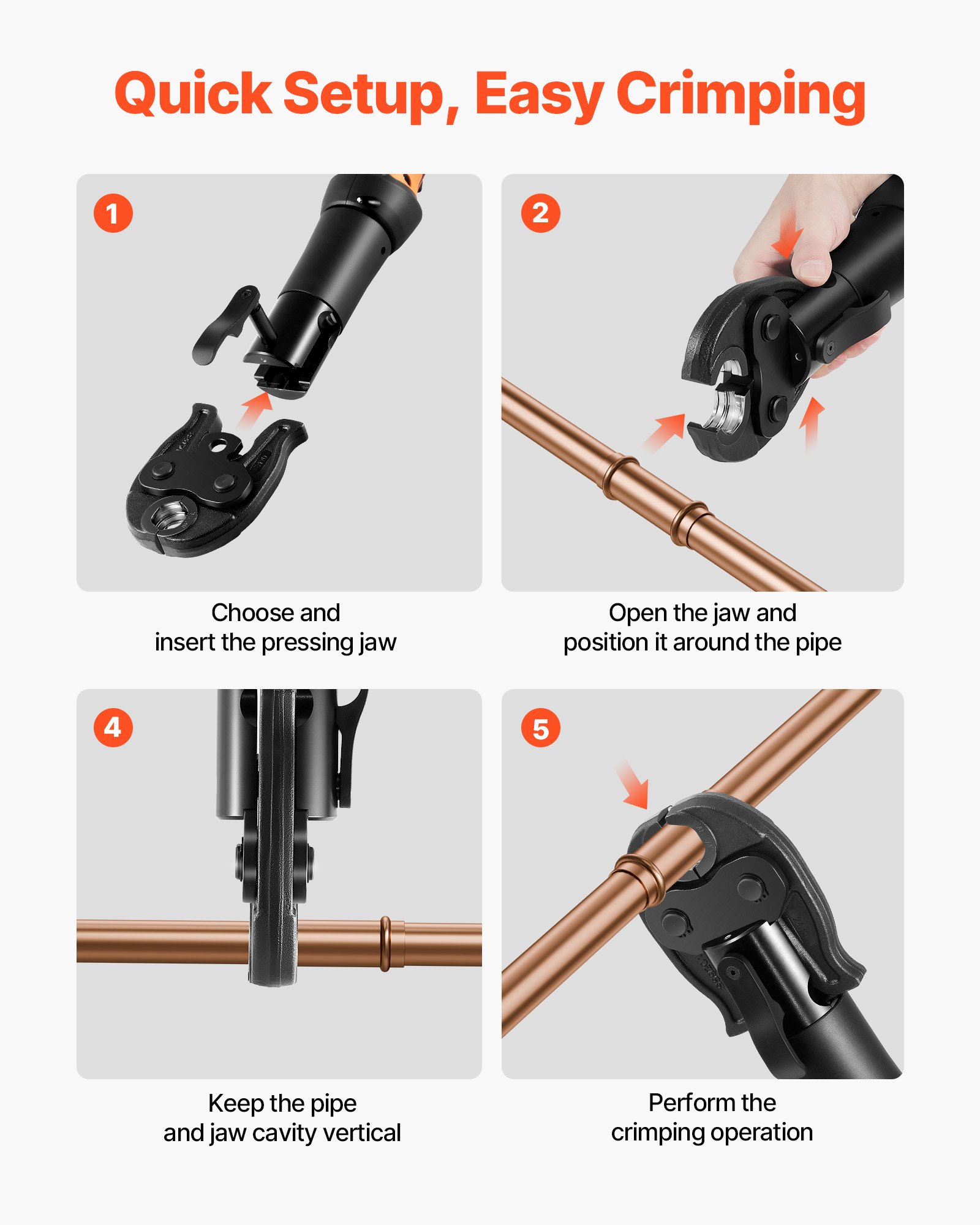 Quick Setup, Easy Crimping

1

Choose and insert the pressing jaw

2

Open the jaw and position it around the pipe

4

Keep the pipe and jaw cavity vertical

5

Perform the crimping operation