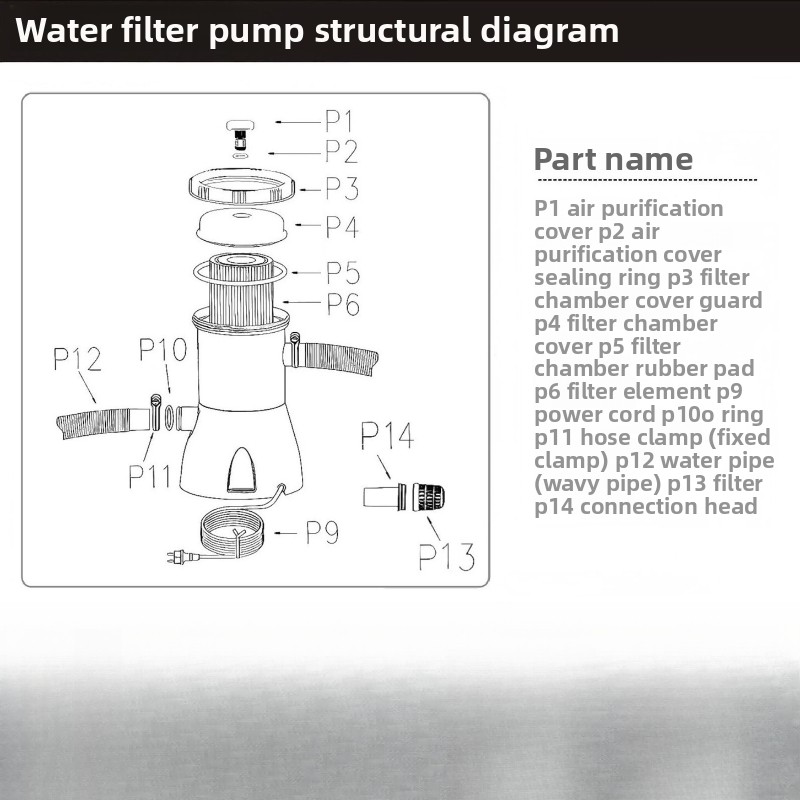 Water filter pump structural diagram

P1
P2
P3
P4
P5
P6
P12
P10
P11
P14
P9
P13

Part name

P1 air purification cover p2 air purification cover sealing ring p3 filter chamber cover guard p4 filter chamber cover p5 filter chamber rubber pad p6 filter element p9 power cord p10o ring p11 hose clamp (fixed clamp) p12 water pipe (wavy pipe) p13 filter p14 connection head