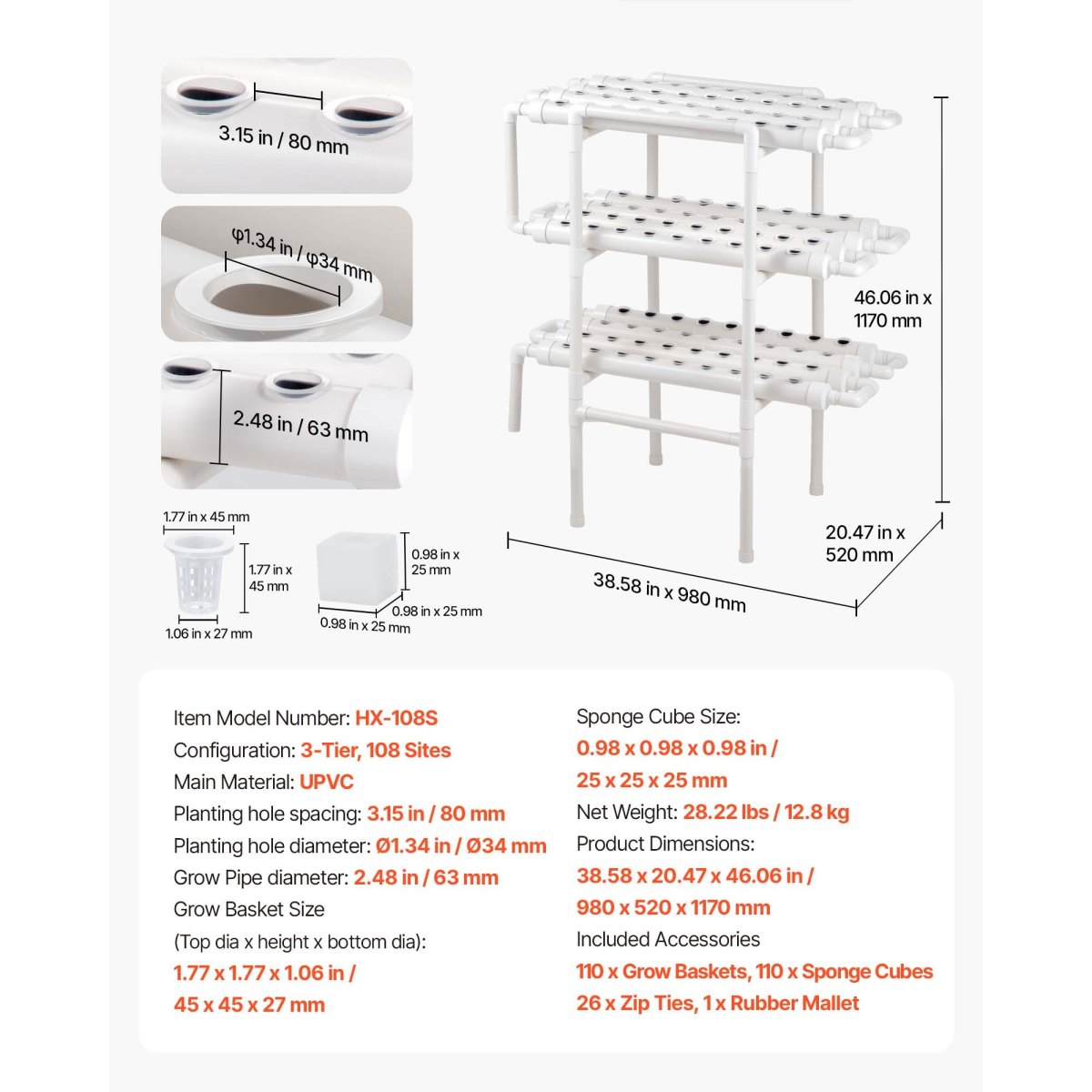 3.15 in / 80 mm

φ1.34 in / φ34 mm

2.48 in / 63 mm

1.77 in x 45 mm

1.77 in x 45 mm

1.06 in x 27 mm

0.98 in x 25 mm

0.98 in x 25 mm

0.98 in x 25 mm

46.06 in x 1170 mm

20.47 in x 520 mm

38.58 in x 980 mm

Item Model Number: HX-108S
Configuration: 3-Tier, 108 Sites
Main Material: UPVC
Planting hole spacing: 3.15 in / 80 mm
Planting hole diameter: Ø1.34 in / Ø34 mm
Grow Pipe diameter: 2.48 in / 63 mm
Grow Basket Size
(Top dia x height x bottom dia):
1.77 x 1.77 x 1.06 in /
45 x 45 x 27 mm

Sponge Cube Size:
0.98 x 0.98 x 0.98 in /
25 x 25 x 25 mm
Net Weight: 28.22 lbs / 12.8 kg
Product Dimensions:
38.58 x 20.47 x 46.06 in /
980 x 520 x 1170 mm
Included Accessories
110 x Grow Baskets, 110 x Sponge Cubes
26 x Zip Ties, 1 x Rubber Mallet