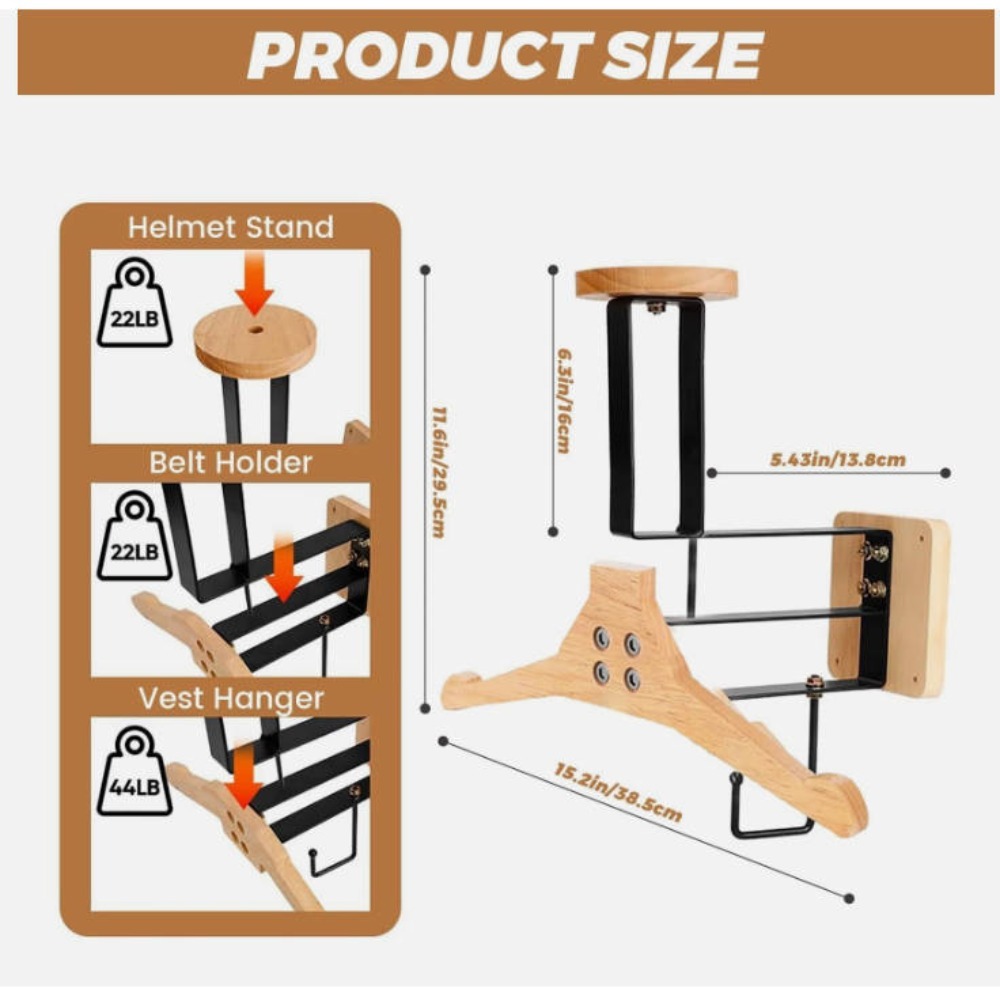 PRODUCT SIZE

Helmet Stand

22LB

Belt Holder

22LB

Vest Hanger

44LB

11.6in/29.5cm

6.3in/16cm

5.43in/13.8cm

15.2in/38.5cm