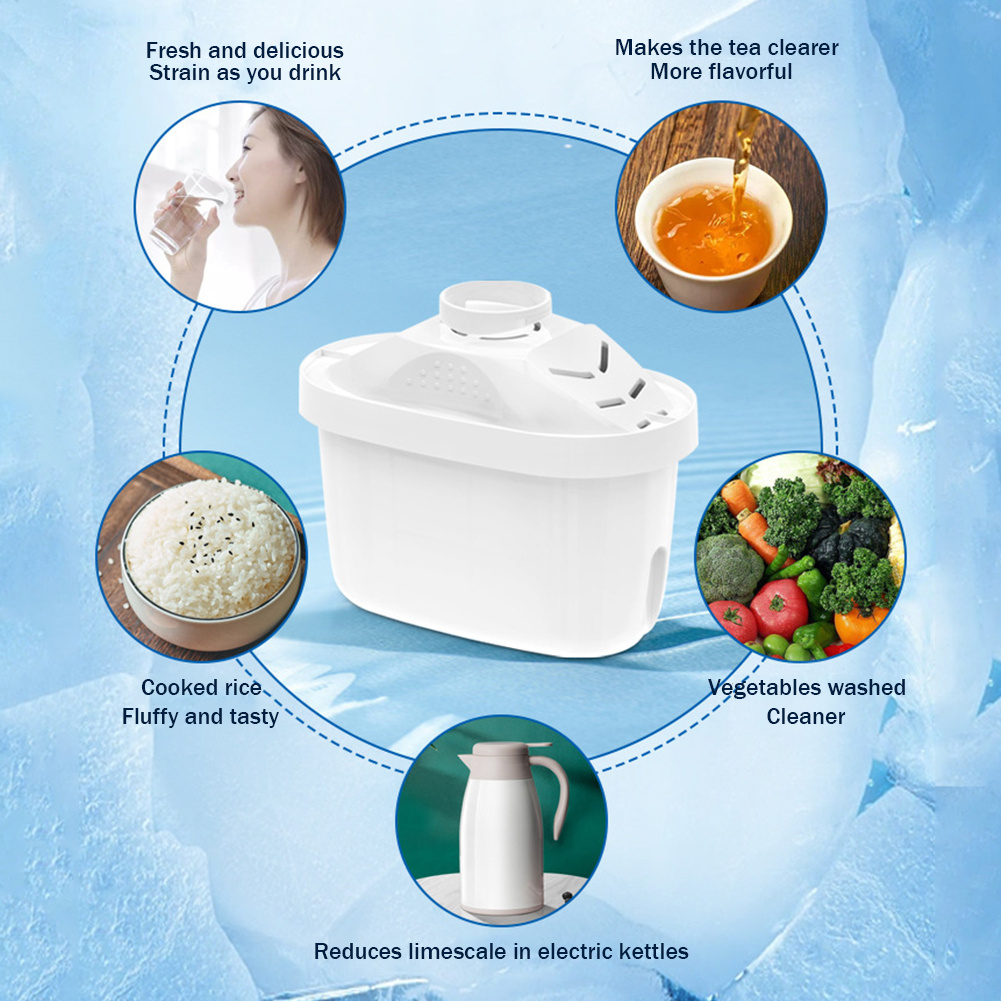 Fresh and delicious
Strain as you drink

Makes the tea clearer
More flavorful

Cooked rice
Fluffy and tasty

Vegetables washed
Cleaner

Reduces limescale in electric kettles