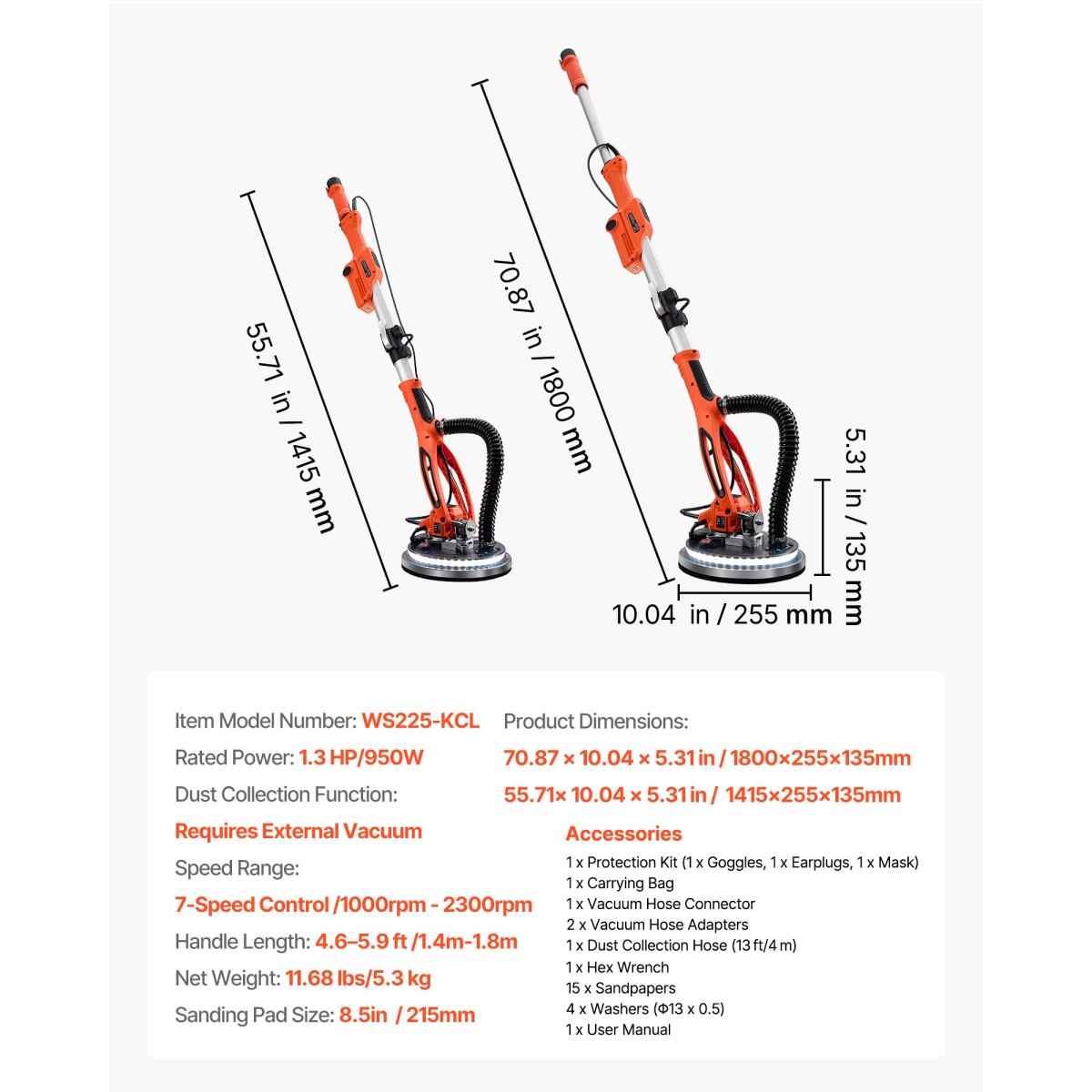 55.71 in / 1415 mm

70.87 in / 1800 mm

5.31 in / 135 mm

10.04 in / 255 mm

Item Model Number: WS225-KCL

Rated Power: 1.3 HP/950W

Dust Collection Function:

Requires External Vacuum

Speed Range:

7-Speed Control /1000rpm - 2300rpm

Handle Length: 4.6–5.9 ft /1.4m-1.8m

Net Weight: 11.68 lbs/5.3 kg

Sanding Pad Size: 8.5in / 215mm

Product Dimensions:

70.87 × 10.04 × 5.31 in / 1800×255×135mm

55.71× 10.04 × 5.31 in / 1415×255×135mm

Accessories

1 x Protection Kit (1 x Goggles, 1 x Earplugs, 1 x Mask)
1 x Carrying Bag
1 x Vacuum Hose Connector
2 x Vacuum Hose Adapters
1 x Dust Collection Hose (13 ft/4 m)
1 x Hex Wrench
15 x Sandpapers
4 x Washers (Φ13 x 0.5)
1 x User Manual