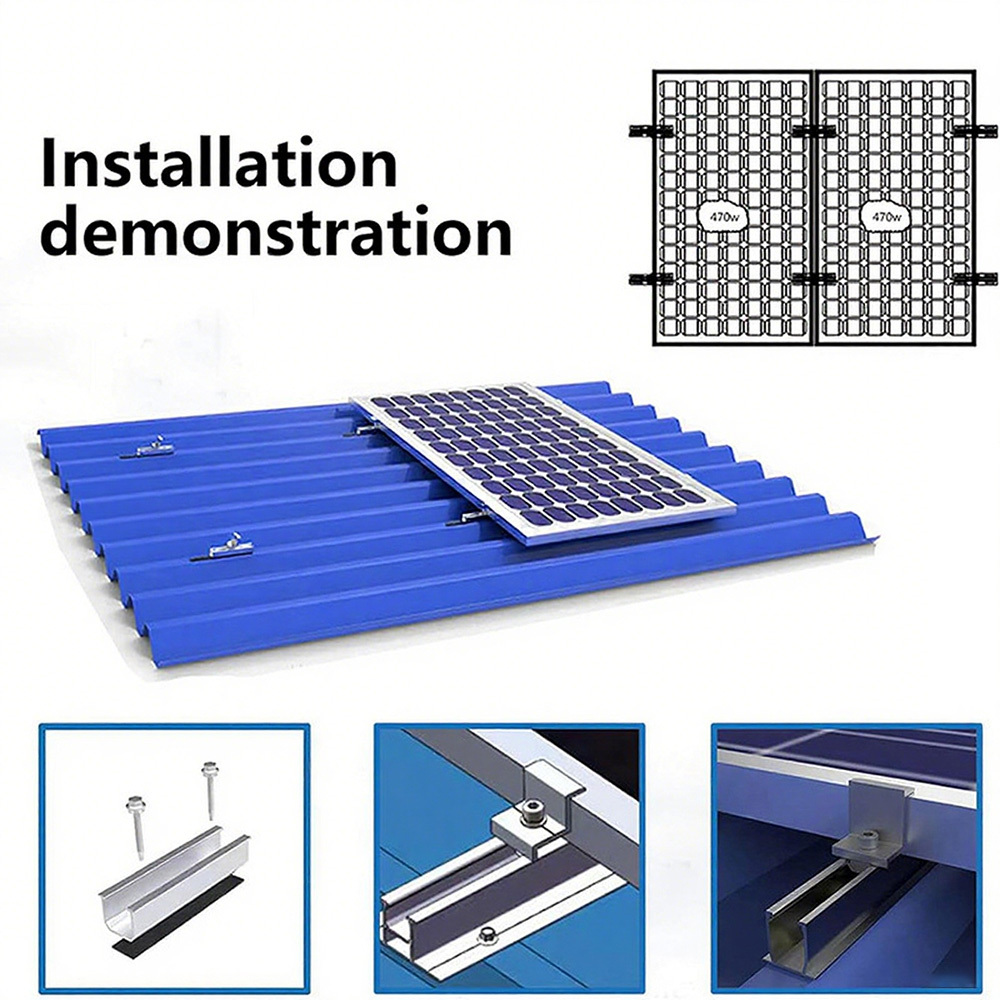 Installation demonstration

470w

470w