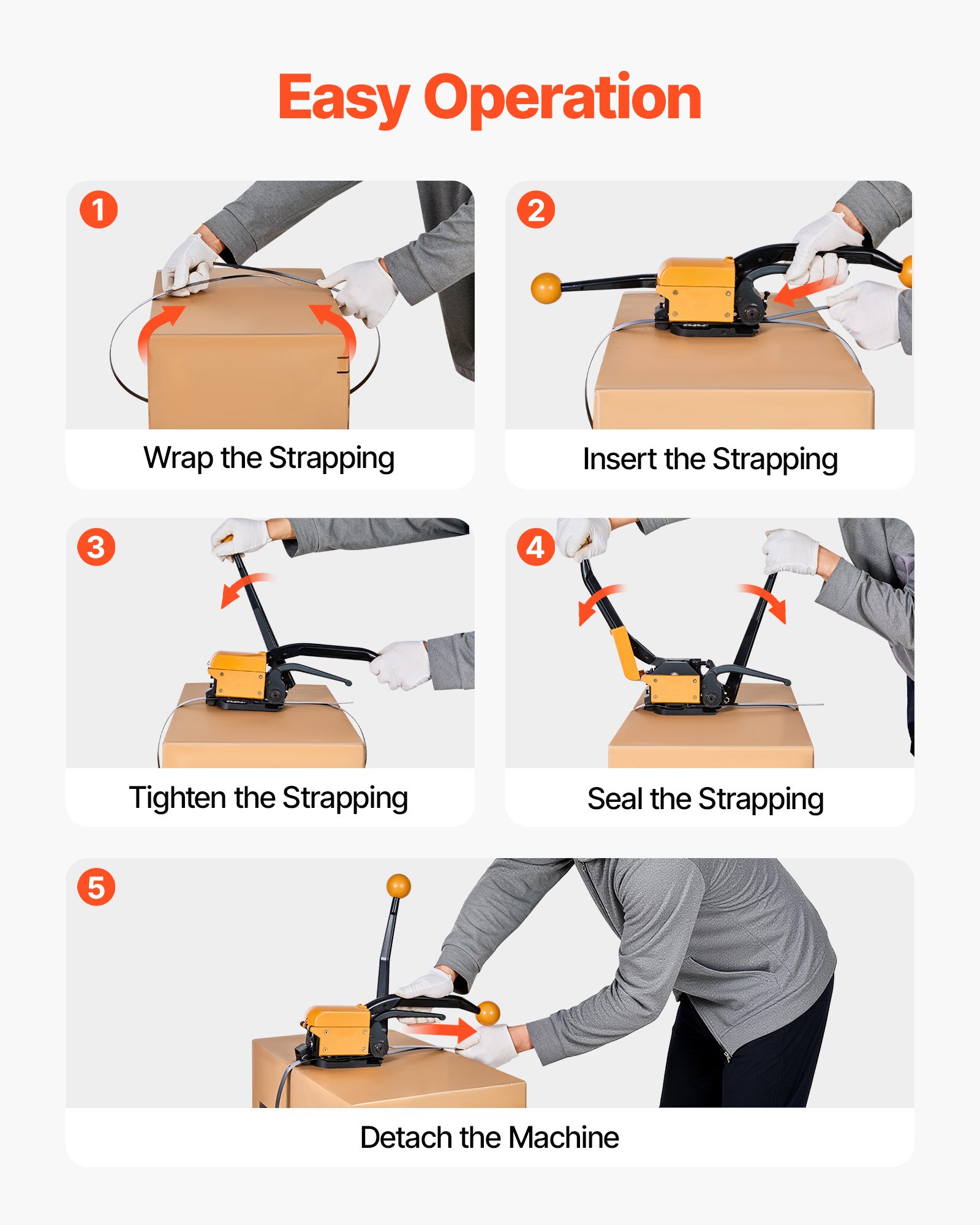 Easy Operation

1

Wrap the Strapping

2

Insert the Strapping

3

Tighten the Strapping

4

Seal the Strapping

5

Detach the Machine