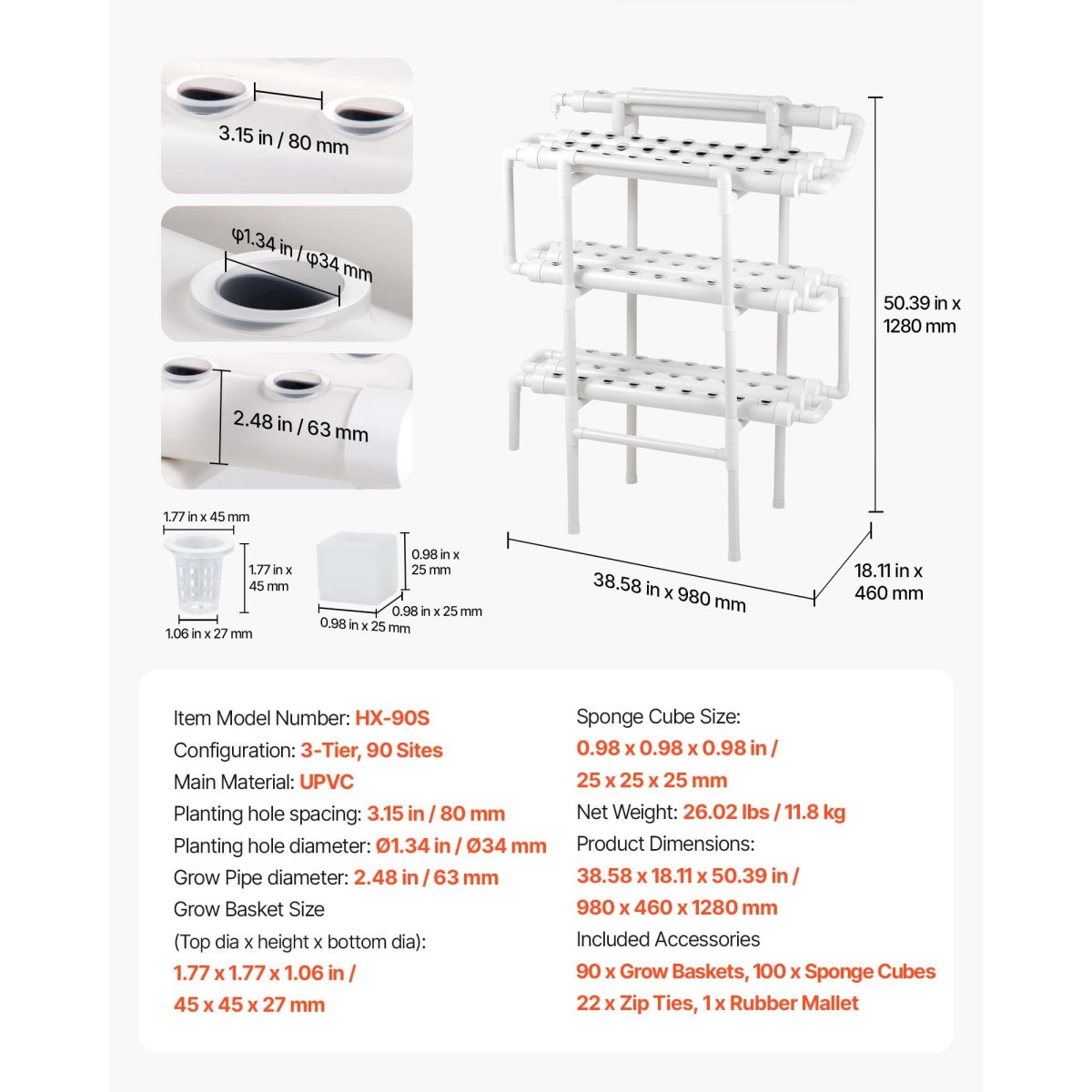 3.15 in / 80 mm

φ1.34 in / φ34 mm

2.48 in / 63 mm

1.77 in x 45 mm

1.77 in x 45 mm

1.06 in x 27 mm

0.98 in x 25 mm

0.98 in x 25 mm

0.98 in x 25 mm

50.39 in x 1280 mm

38.58 in x 980 mm

18.11 in x 460 mm

Item Model Number: HX-90S

Configuration: 3-Tier, 90 Sites

Main Material: UPVC

Planting hole spacing: 3.15 in / 80 mm

Planting hole diameter: Ø1.34 in / Ø34 mm

Grow Pipe diameter: 2.48 in / 63 mm

Grow Basket Size (Top dia x height x bottom dia): 1.77 x 1.77 x 1.06 in / 45 x 45 x 27 mm

Sponge Cube Size: 0.98 x 0.98 x 0.98 in / 25 x 25 x 25 mm

Net Weight: 26.02 lbs / 11.8 kg

Product Dimensions: 38.58 x 18.11 x 50.39 in / 980 x 460 x 1280 mm

Included Accessories

90 x Grow Baskets, 100 x Sponge Cubes

22 x Zip Ties, 1 x Rubber Mallet