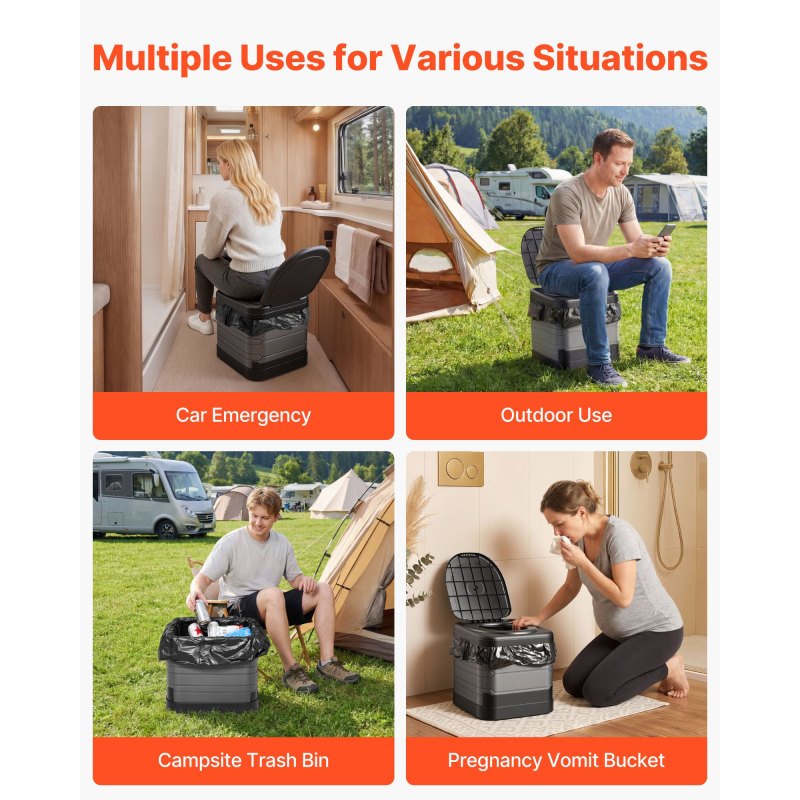 Multiple Uses for Various Situations

Car Emergency

Outdoor Use

Campsite Trash Bin

Pregnancy Vomit Bucket