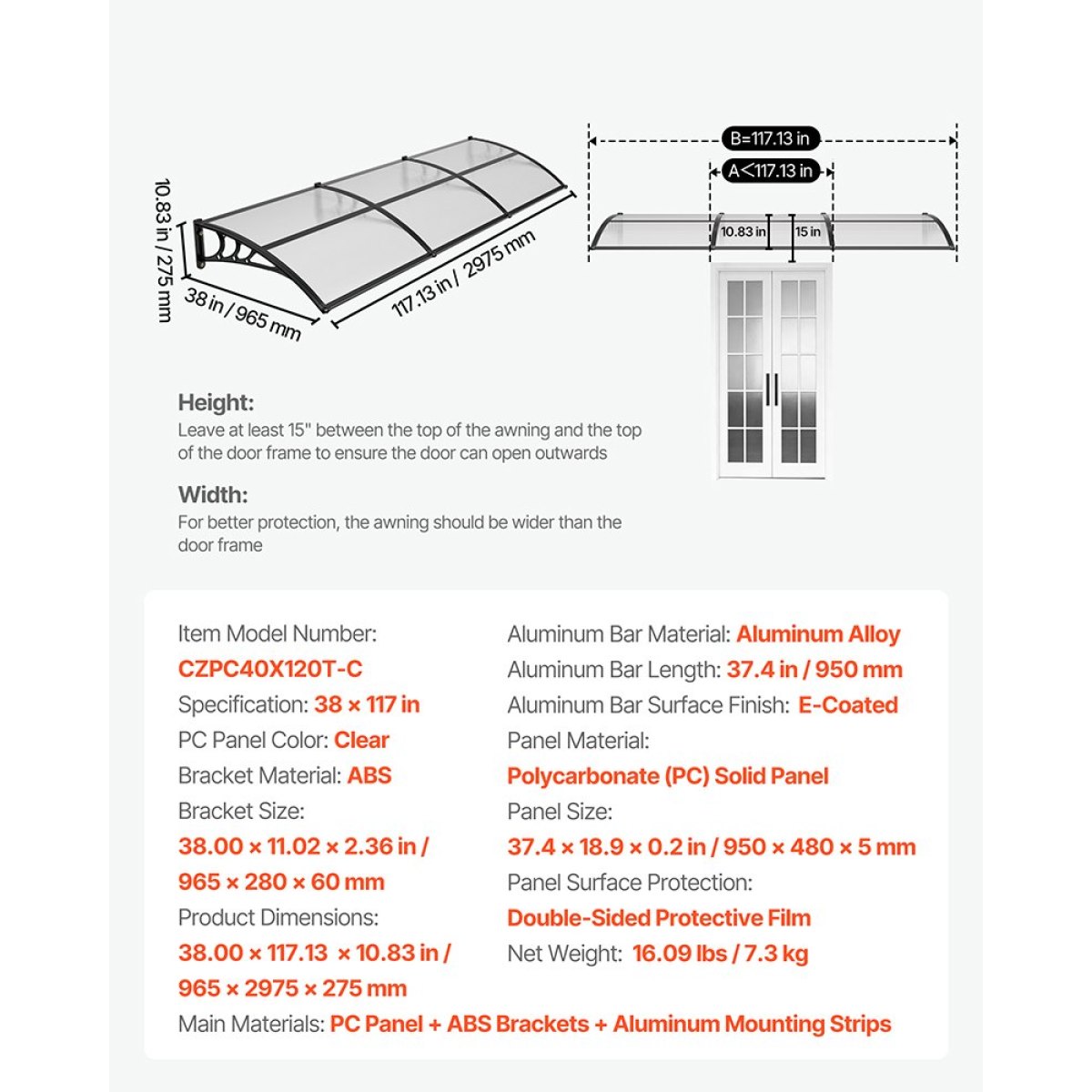 10.83 in / 275 mm

38 in / 965 mm

117.13 in / 2975 mm

B=117.13 in

A<117.13 in

10.83 in

15 in

Height:
Leave at least 15" between the top of the awning and the top of the door frame to ensure the door can open outwards

Width:
For better protection, the awning should be wider than the door frame

Item Model Number:
CZPC40X120T-C
Specification: 38 × 117 in
PC Panel Color: Clear
Bracket Material: ABS
Bracket Size:
38.00 × 11.02 × 2.36 in / 965 × 280 × 60 mm
Product Dimensions:
38.00 × 117.13 × 10.83 in / 965 × 2975 × 275 mm

Aluminum Bar Material: Aluminum Alloy
Aluminum Bar Length: 37.4 in / 950 mm
Aluminum Bar Surface Finish: E-Coated
Panel Material:
Polycarbonate (PC) Solid Panel
Panel Size:
37.4 × 18.9 × 0.2 in / 950 × 480 × 5 mm
Panel Surface Protection:
Double-Sided Protective Film
Net Weight: 16.09 lbs / 7.3 kg

Main Materials: PC Panel + ABS Brackets + Aluminum Mounting Strips