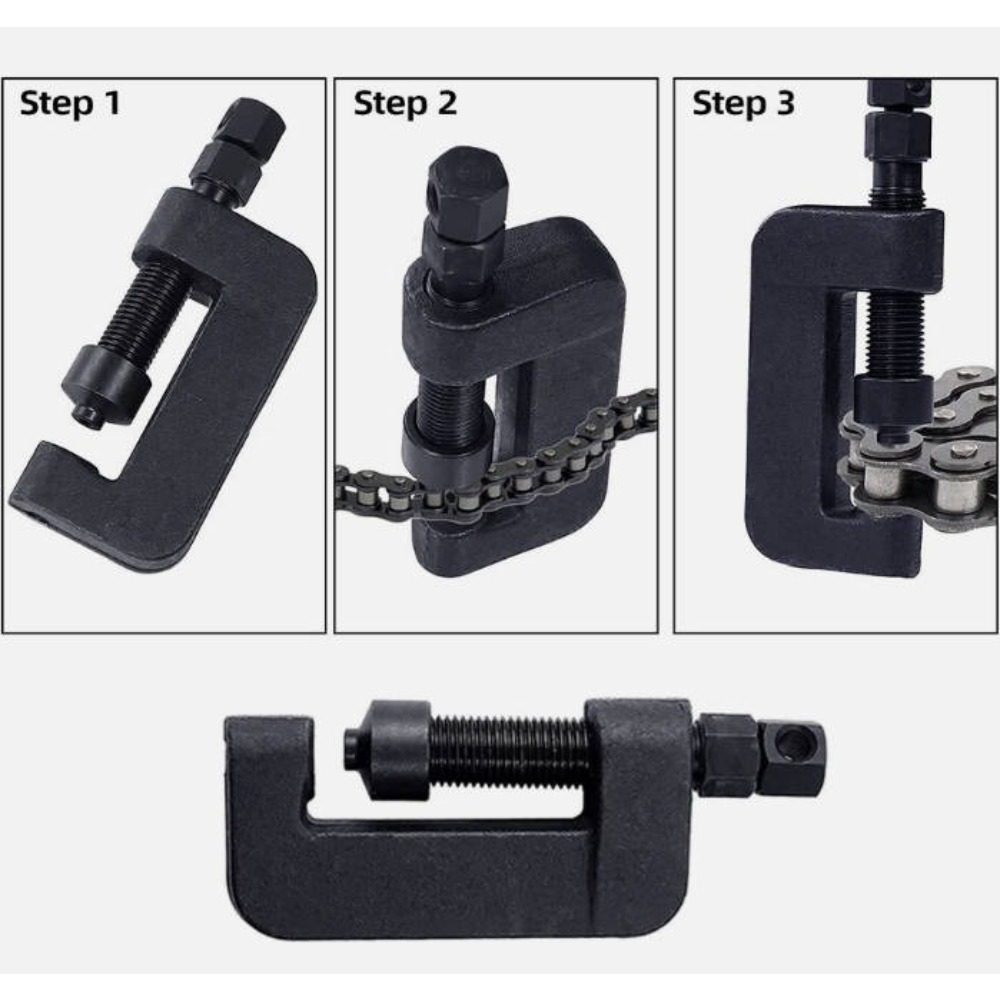 Step 1

Step 2

Step 3