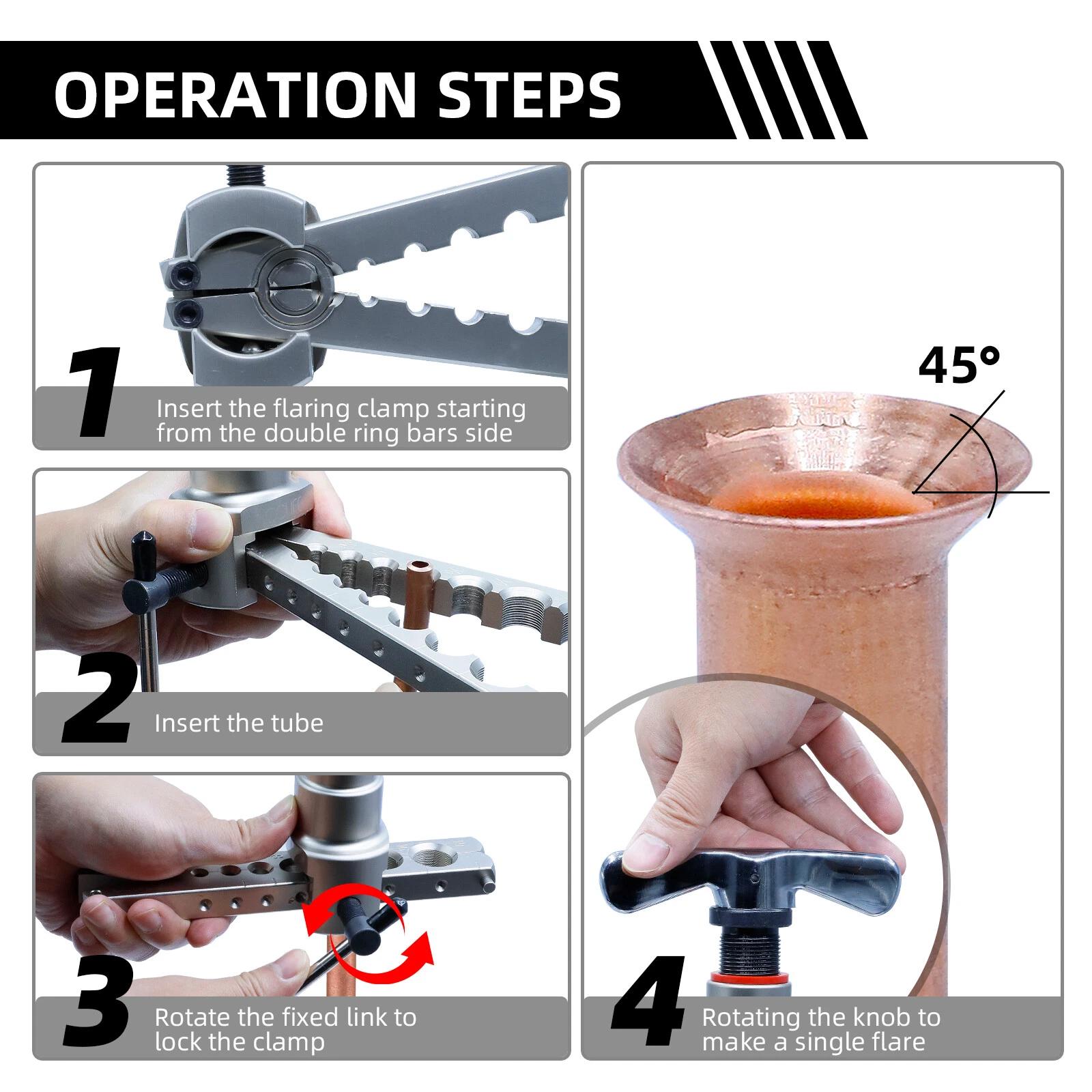 OPERATION STEPS

1
Insert the flaring clamp starting from the double ring bars side

2
Insert the tube

3
Rotate the fixed link to lock the clamp

45°

4
Rotating the knob to make a single flare