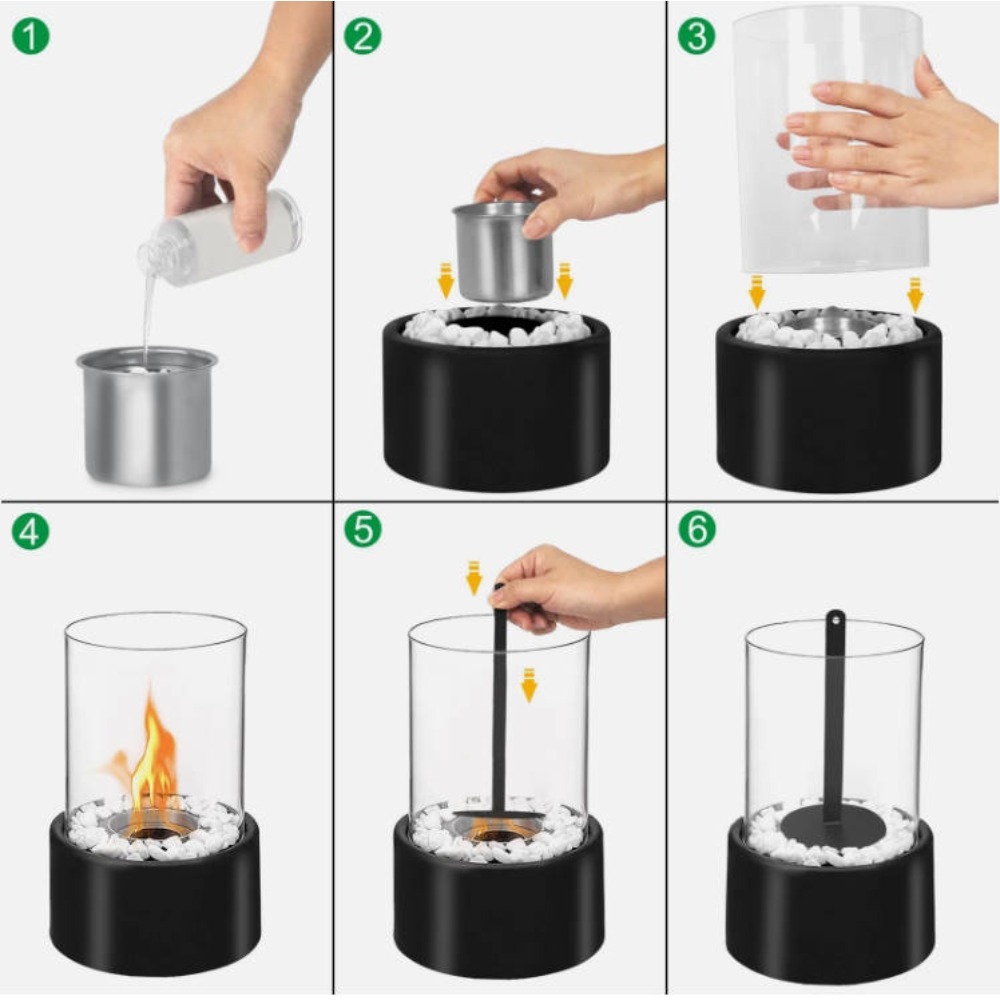 1
2
3
4
5
6