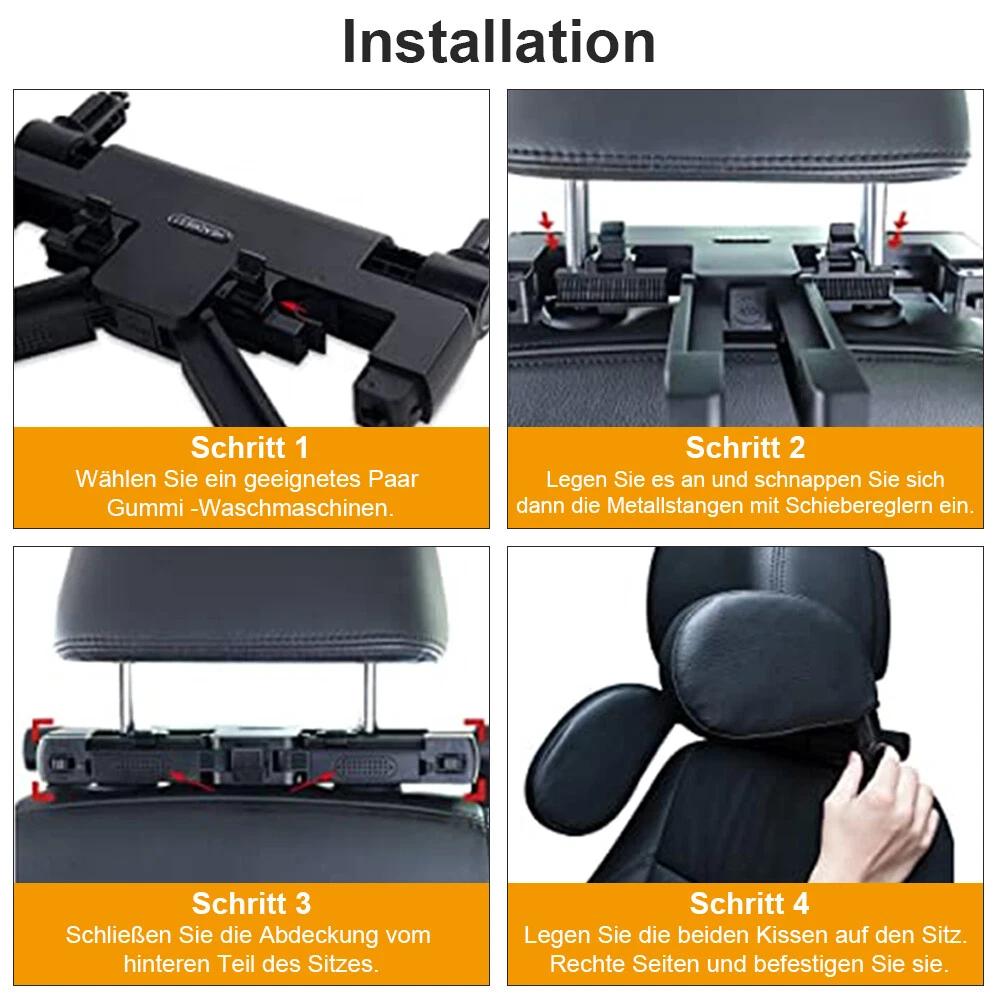 Installation

Schritt 1
Wählen Sie ein geeignetes Paar Gummi -Waschmaschinen.

Schritt 2
Legen Sie es an und schnappen Sie sich dann die Metallstangen mit Schiebereglern ein.

Schritt 3
Schließen Sie die Abdeckung vom hinteren Teil des Sitzes.

Schritt 4
Legen Sie die beiden Kissen auf den Sitz. Rechte Seiten und befestigen Sie sie.