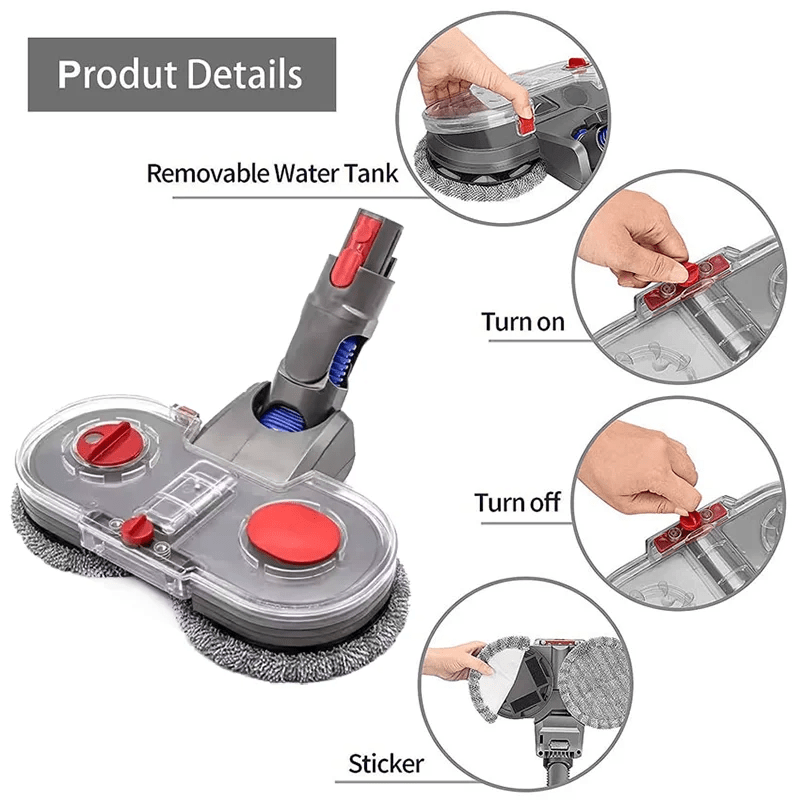 Produt Details

Removable Water Tank

Turn on

Turn off

Sticker