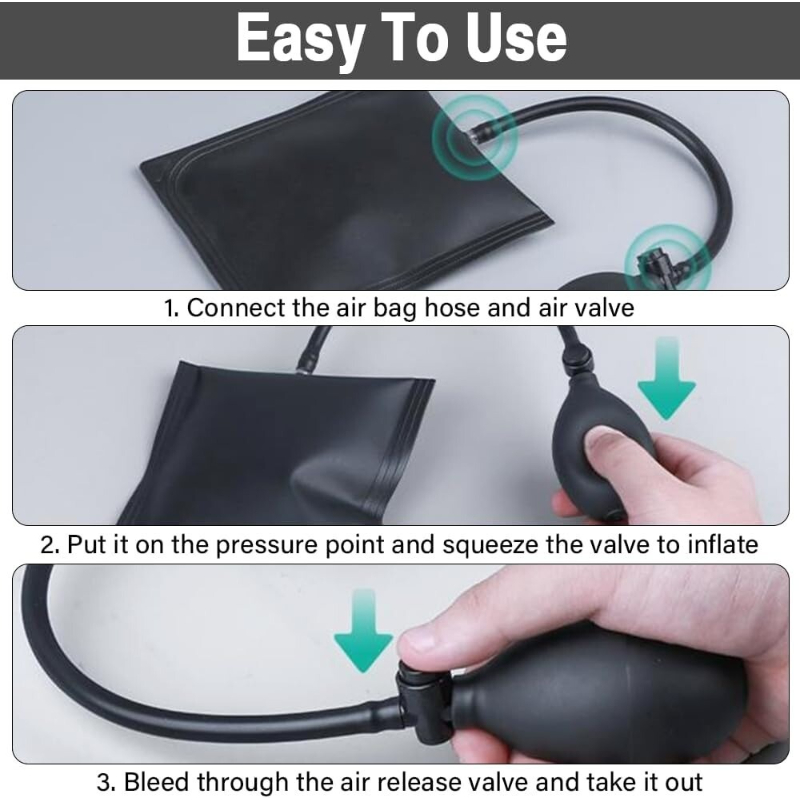 Easy To Use

1. Connect the air bag hose and air valve

2. Put it on the pressure point and squeeze the valve to inflate

3. Bleed through the air release valve and take it out