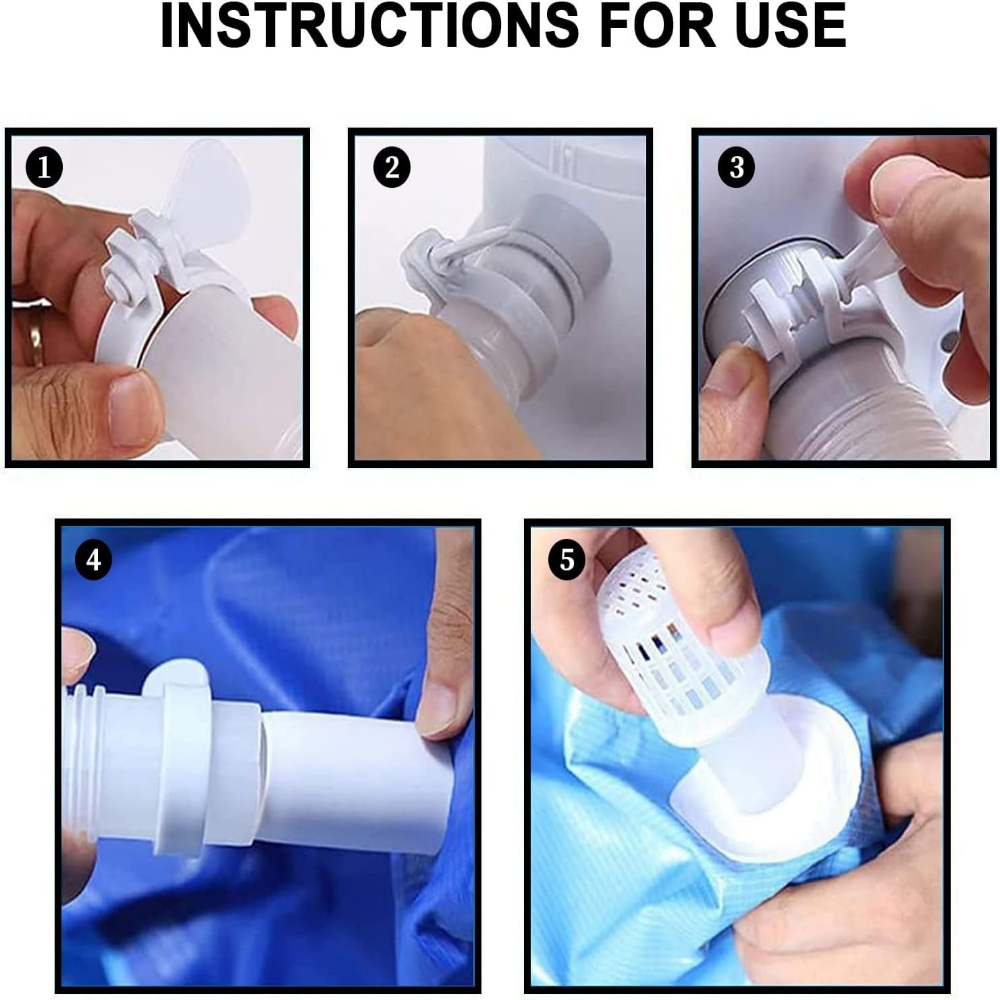 INSTRUCTIONS FOR USE

1

2

3

4

5