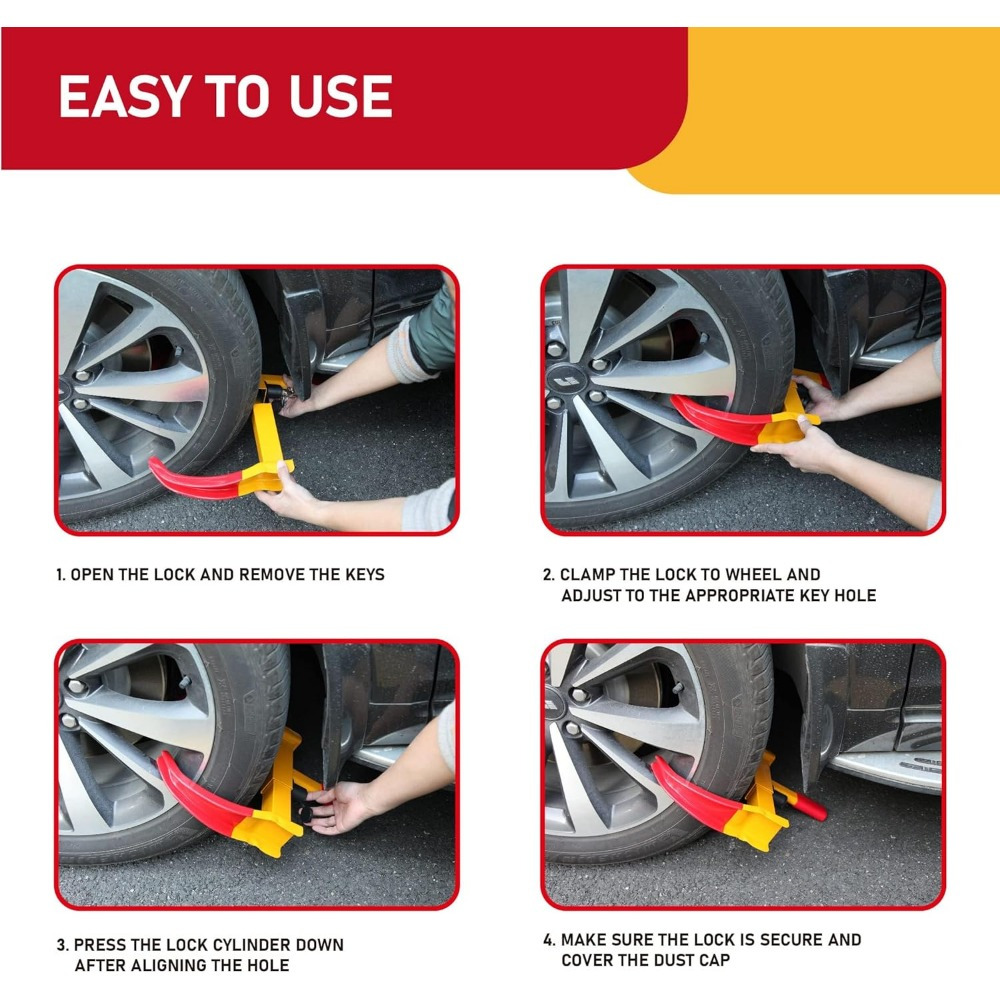 EASY TO USE

1. OPEN THE LOCK AND REMOVE THE KEYS

2. CLAMP THE LOCK TO WHEEL AND ADJUST TO THE APPROPRIATE KEY HOLE

3. PRESS THE LOCK CYLINDER DOWN AFTER ALIGNING THE HOLE

4. MAKE SURE THE LOCK IS SECURE AND COVER THE DUST CAP