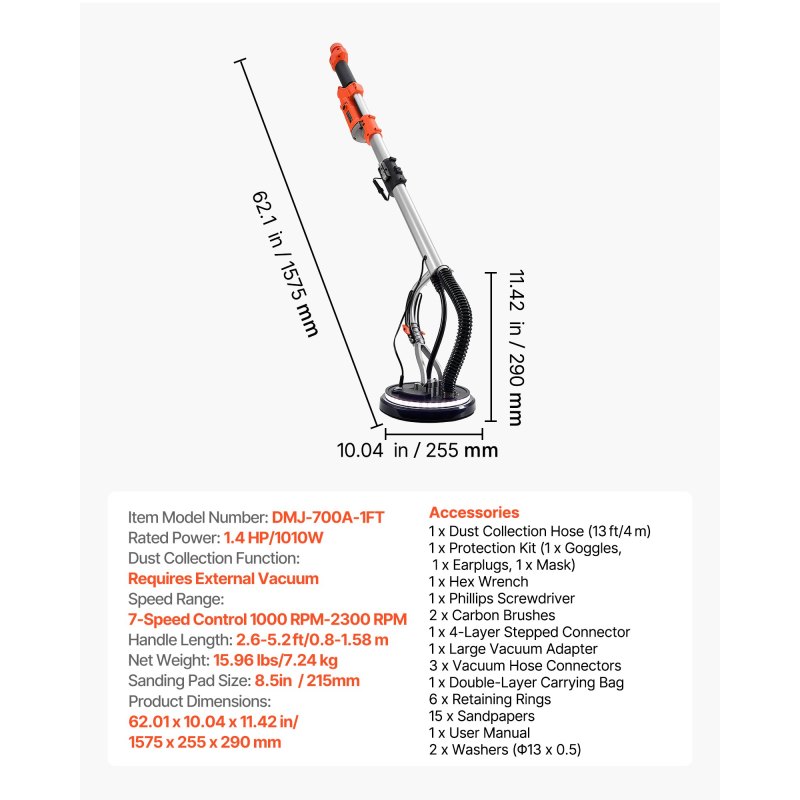 62.1 in / 1575 mm

11.42 in / 290 mm

10.04 in / 255 mm

Item Model Number: DMJ-700A-1FT
Rated Power: 1.4 HP/1010W
Dust Collection Function:
Requires External Vacuum
Speed Range:
7-Speed Control 1000 RPM-2300 RPM
Handle Length: 2.6-5.2 ft/0.8-1.58 m
Net Weight: 15.96 lbs/7.24 kg
Sanding Pad Size: 8.5in / 215mm
Product Dimensions:
62.01 x 10.04 x 11.42 in/
1575 x 255 x 290 mm

Accessories
1 x Dust Collection Hose (13 ft/4 m)
1 x Protection Kit (1 x Goggles, 1 x Earplugs, 1 x Mask)
1 x Hex Wrench
1 x Phillips Screwdriver
2 x Carbon Brushes
1 x 4-Layer Stepped Connector
1 x Large Vacuum Adapter
3 x Vacuum Hose Connectors
1 x Double-Layer Carrying Bag
6 x Retaining Rings
15 x Sandpapers
1 x User Manual
2 x Washers (Φ13 x 0.5)