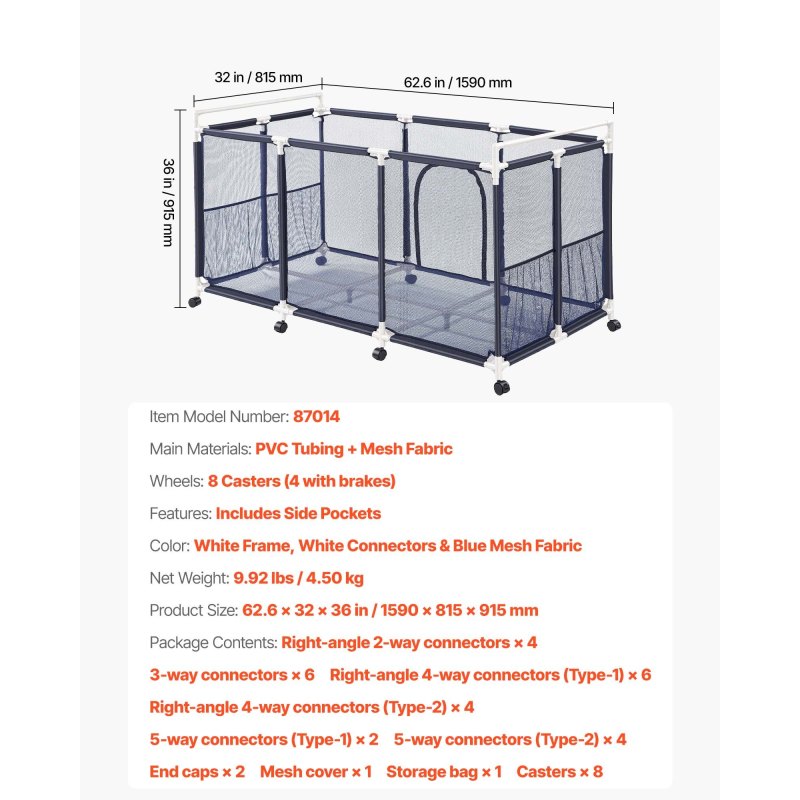 32 in / 815 mm
62.6 in / 1590 mm
36 in / 915 mm

Item Model Number: 87014

Main Materials: PVC Tubing + Mesh Fabric

Wheels: 8 Casters (4 with brakes)

Features: Includes Side Pockets

Color: White Frame, White Connectors & Blue Mesh Fabric

Net Weight: 9.92 lbs / 4.50 kg

Product Size: 62.6 × 32 × 36 in / 1590 × 815 × 915 mm

Package Contents: Right-angle 2-way connectors × 4

3-way connectors × 6 Right-angle 4-way connectors (Type-1) × 6

Right-angle 4-way connectors (Type-2) × 4

5-way connectors (Type-1) × 2 5-way connectors (Type-2) × 4

End caps × 2 Mesh cover × 1 Storage bag × 1 Casters × 8