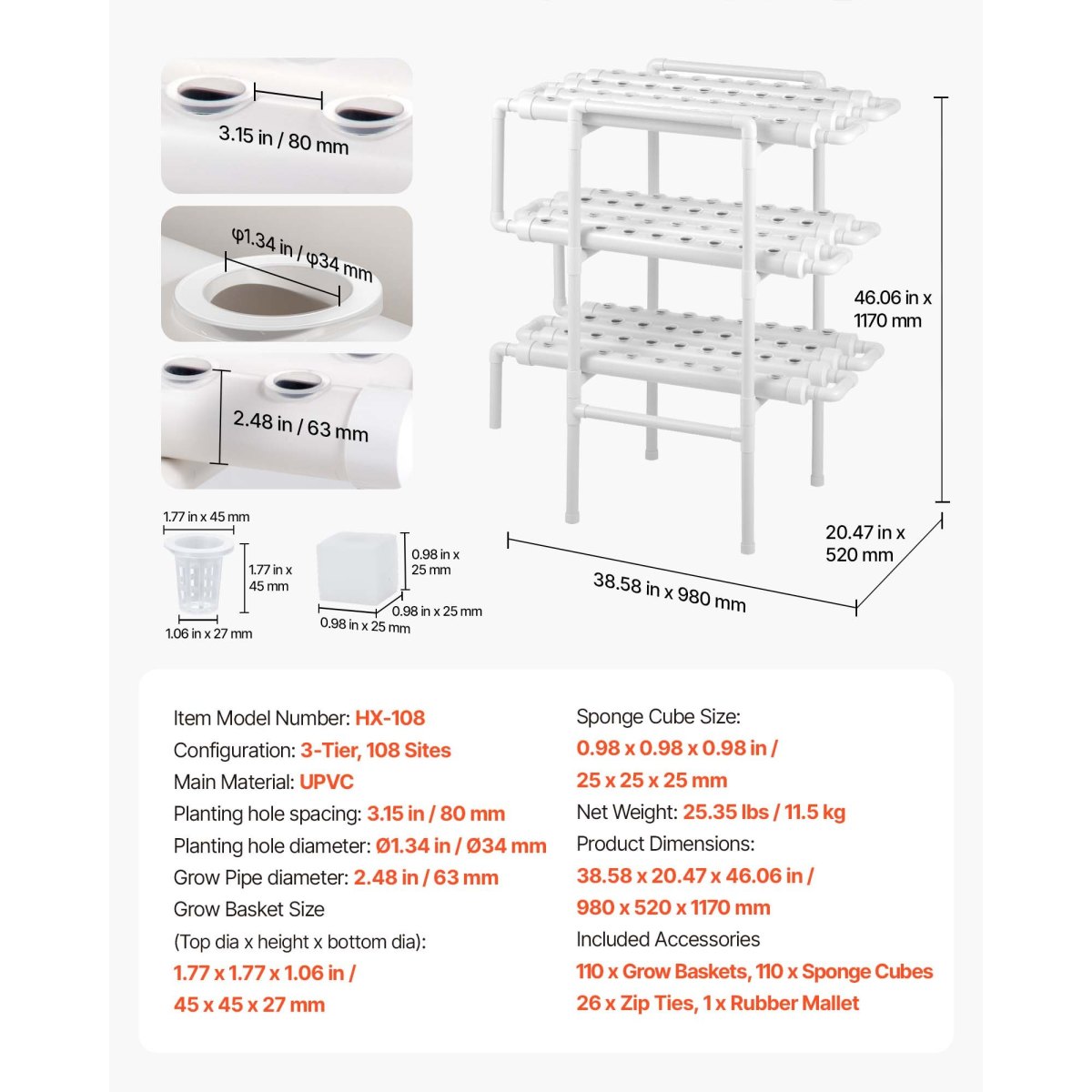 3.15 in / 80 mm

φ1.34 in / φ34 mm

2.48 in / 63 mm

1.77 in x 45 mm
1.77 in x 45 mm
1.06 in x 27 mm

0.98 in x 25 mm
0.98 in x 25 mm
0.98 in x 25 mm

46.06 in x 1170 mm

20.47 in x 520 mm

38.58 in x 980 mm

Item Model Number: HX-108
Configuration: 3-Tier, 108 Sites
Main Material: UPVC
Planting hole spacing: 3.15 in / 80 mm
Planting hole diameter: Ø1.34 in / Ø34 mm
Grow Pipe diameter: 2.48 in / 63 mm
Grow Basket Size
(Top dia x height x bottom dia):
1.77 x 1.77 x 1.06 in /
45 x 45 x 27 mm

Sponge Cube Size:
0.98 x 0.98 x 0.98 in /
25 x 25 x 25 mm
Net Weight: 25.35 lbs / 11.5 kg
Product Dimensions:
38.58 x 20.47 x 46.06 in /
980 x 520 x 1170 mm
Included Accessories
110 x Grow Baskets, 110 x Sponge Cubes
26 x Zip Ties, 1 x Rubber Mallet