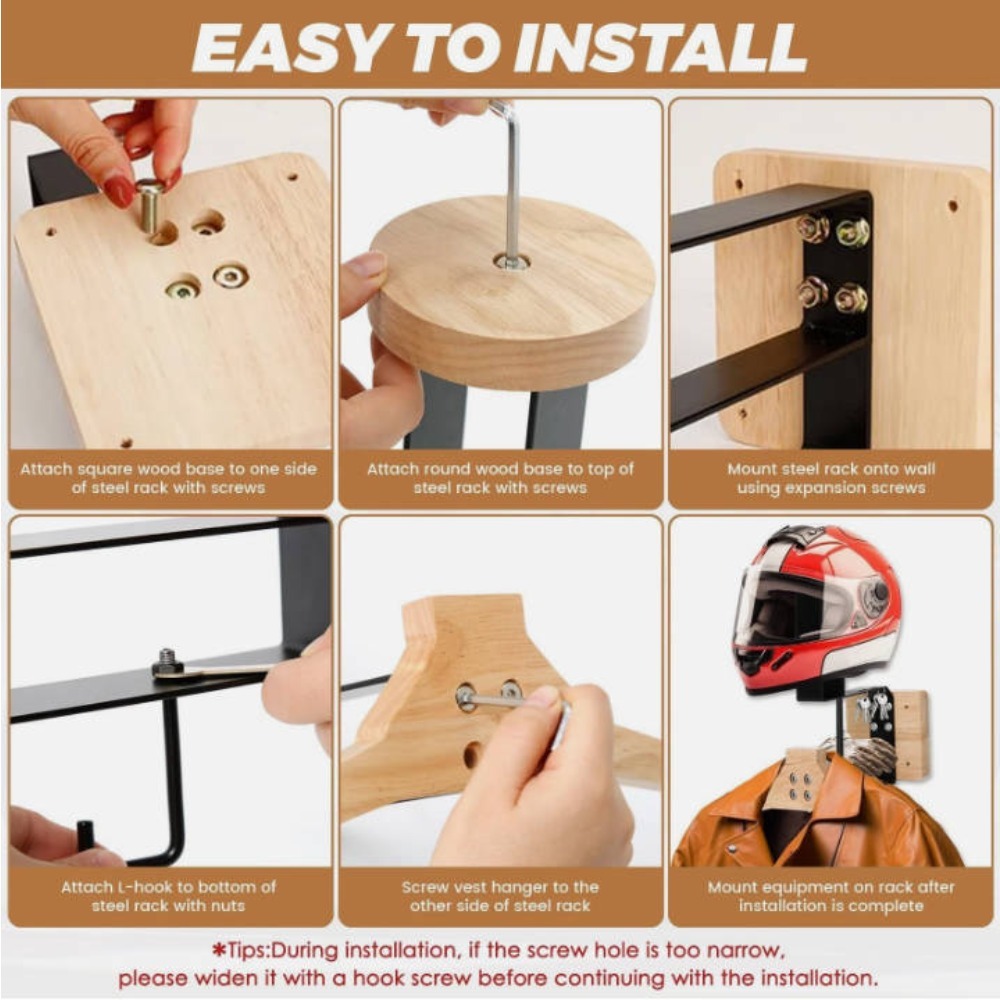 EASY TO INSTALL

Attach square wood base to one side of steel rack with screws

Attach round wood base to top of steel rack with screws

Mount steel rack onto wall using expansion screws

Attach L-hook to bottom of steel rack with nuts

Screw vest hanger to the other side of steel rack

Mount equipment on rack after installation is complete

*Tips:During installation, if the screw hole is too narrow, please widen it with a hook screw before continuing with the installation.