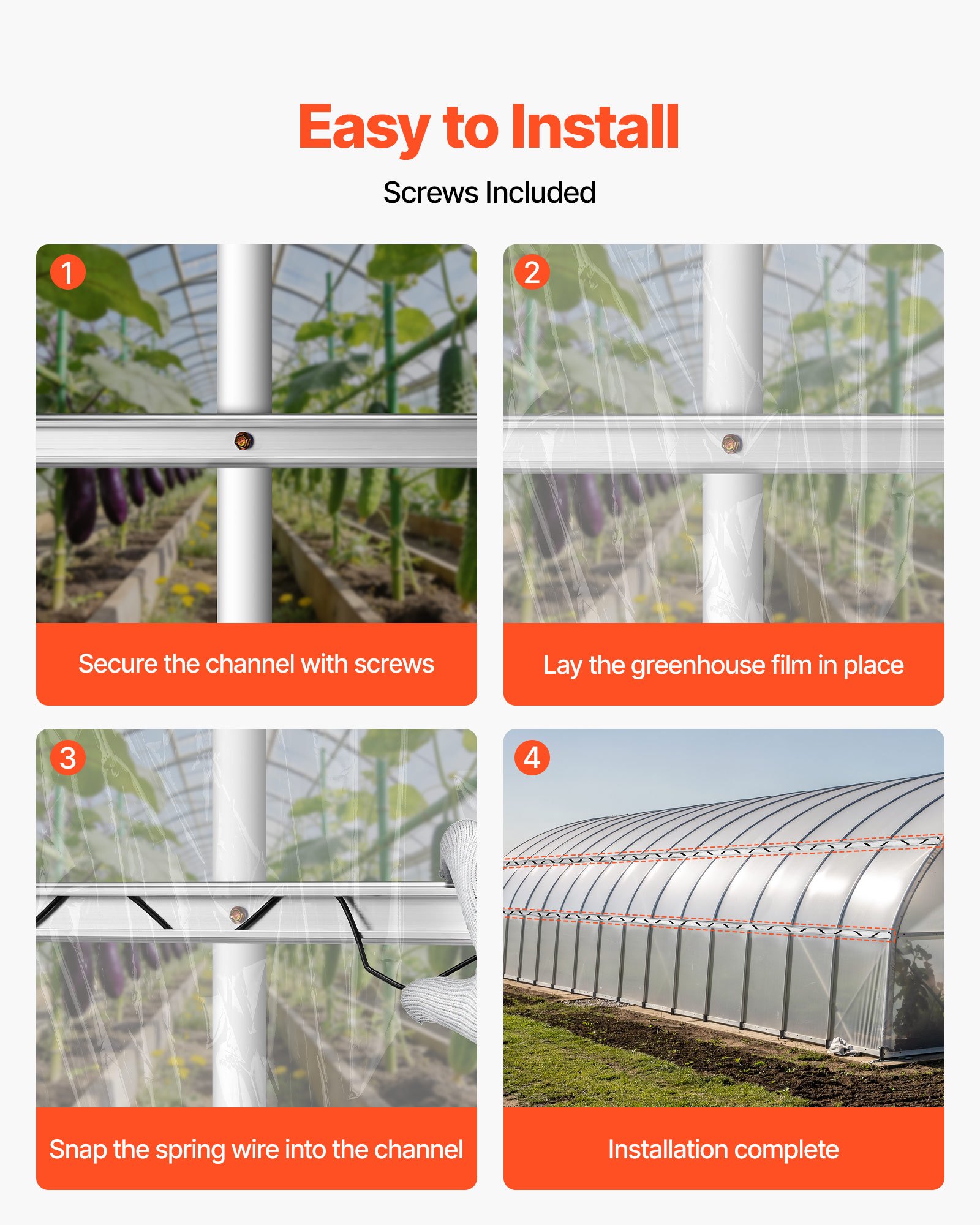 Easy to Install

Screws Included

1

Secure the channel with screws

2

Lay the greenhouse film in place

3

Snap the spring wire into the channel

4

Installation complete