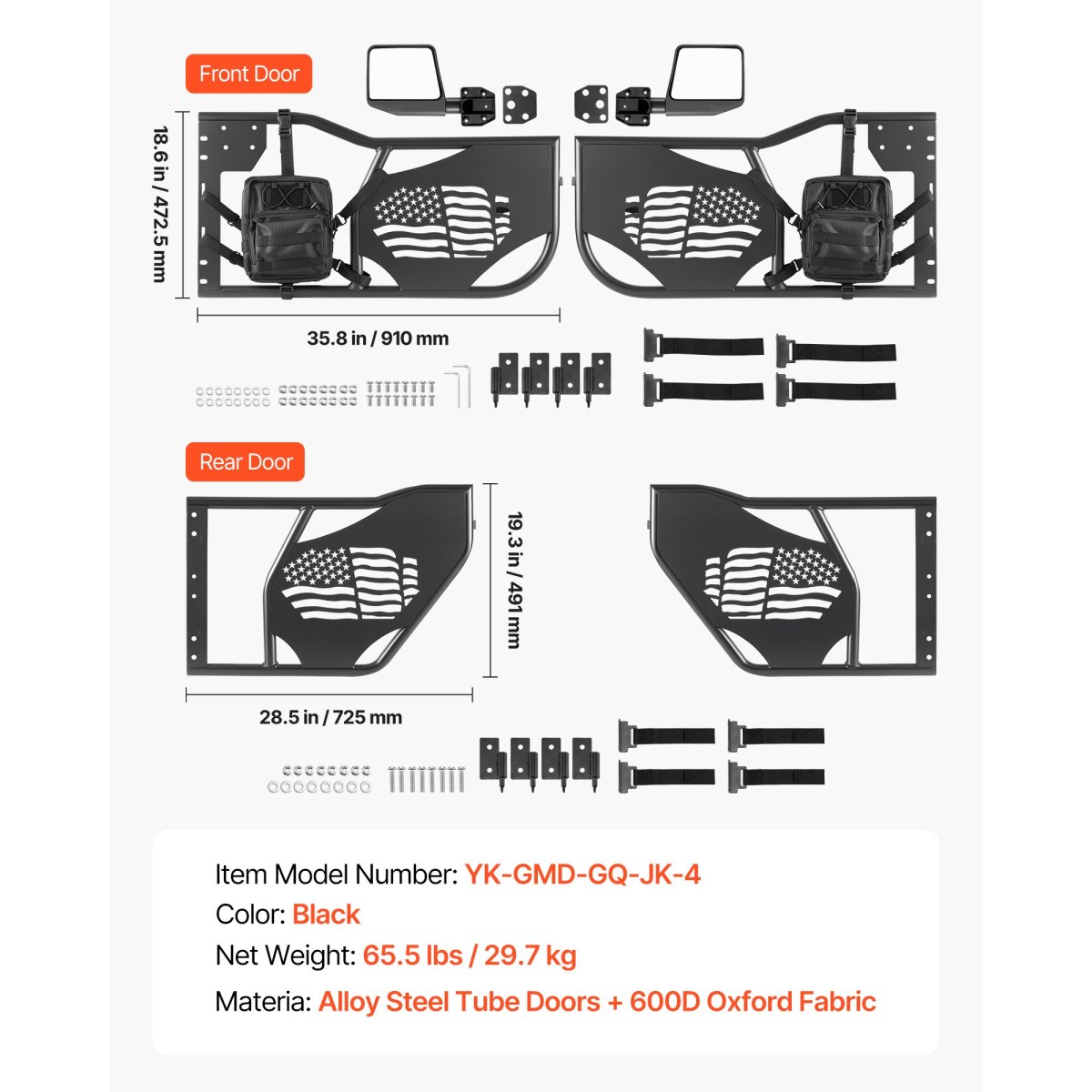 Front Door

18.6 in / 472.5 mm

35.8 in / 910 mm

Rear Door

19.3 in / 491 mm

28.5 in / 725 mm

Item Model Number: YK-GMD-GQ-JK-4
Color: Black
Net Weight: 65.5 lbs / 29.7 kg
Materia: Alloy Steel Tube Doors + 600D Oxford Fabric