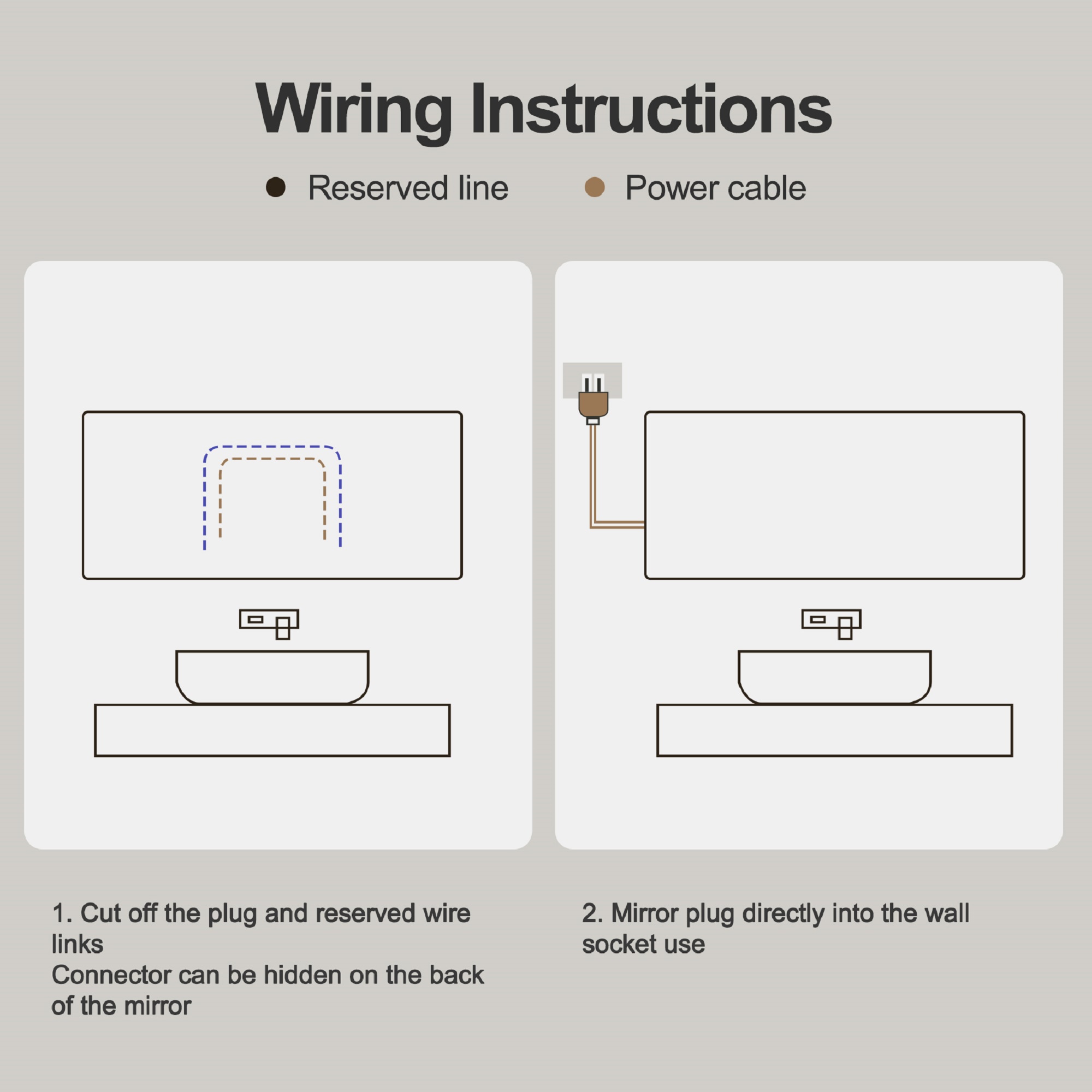 Wiring Instructions

Reserved line

Power cable

1. Cut off the plug and reserved wire links
Connector can be hidden on the back of the mirror

2. Mirror plug directly into the wall socket use