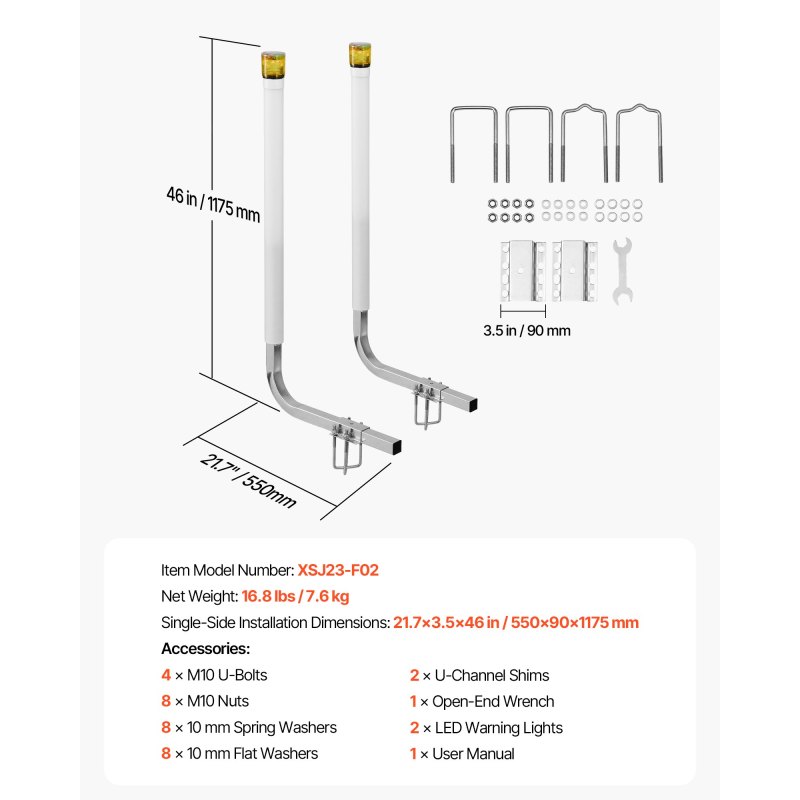 46 in / 1175 mm

21.7" / 550mm

3.5 in / 90 mm

Item Model Number: XSJ23-F02

Net Weight: 16.8 lbs / 7.6 kg

Single-Side Installation Dimensions: 21.7×3.5×46 in / 550×90×1175 mm

Accessories:

4 × M10 U-Bolts

8 × M10 Nuts

8 × 10 mm Spring Washers

8 × 10 mm Flat Washers

2 × U-Channel Shims

1 × Open-End Wrench

2 × LED Warning Lights

1 × User Manual