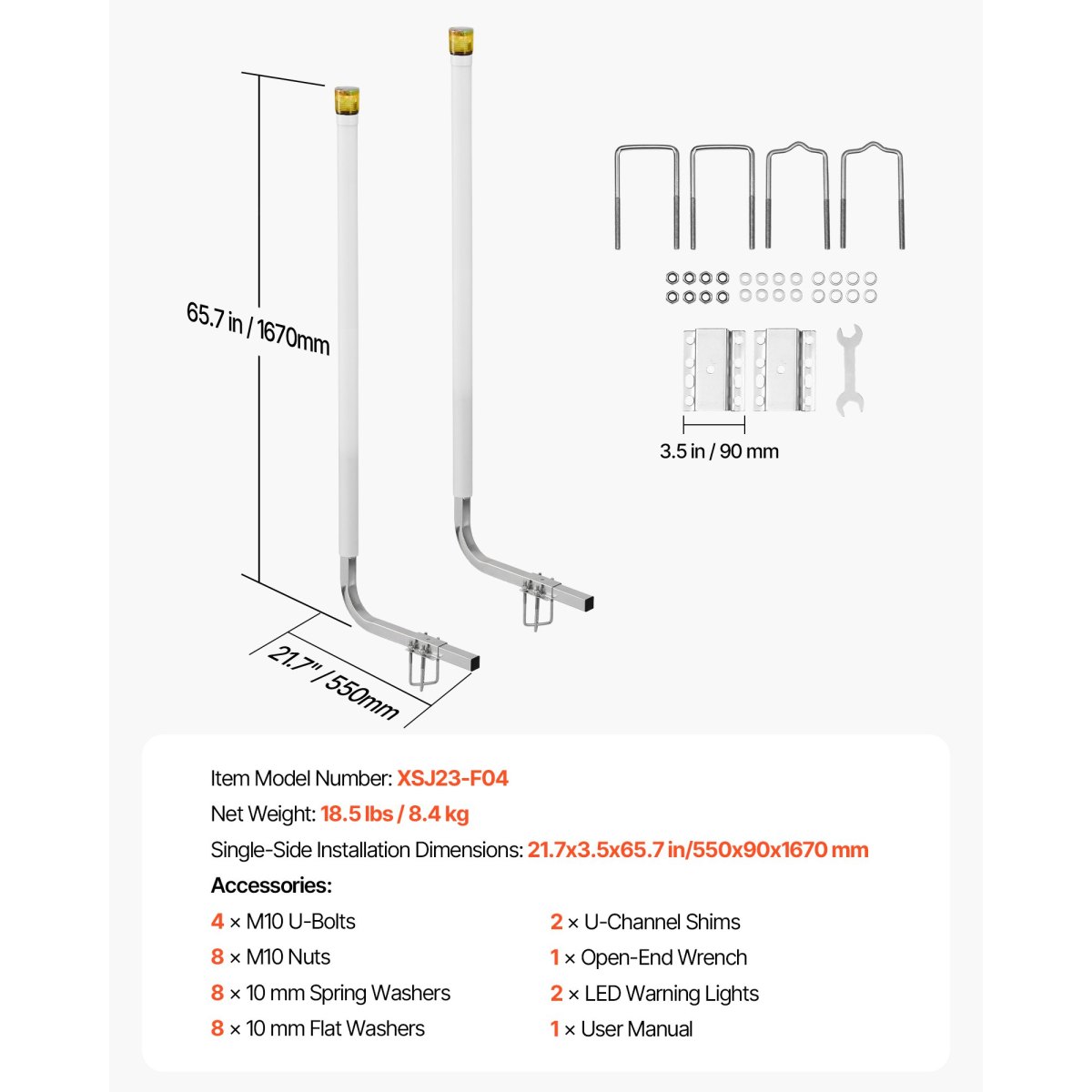 65.7 in / 1670mm

21.7" / 550mm

3.5 in / 90 mm

Item Model Number: XSJ23-F04

Net Weight: 18.5 lbs / 8.4 kg

Single-Side Installation Dimensions: 21.7x3.5x65.7 in/550x90x1670 mm

Accessories:

4 × M10 U-Bolts

8 × M10 Nuts

8 × 10 mm Spring Washers

8 × 10 mm Flat Washers

2 × U-Channel Shims

1 × Open-End Wrench

2 × LED Warning Lights

1 × User Manual