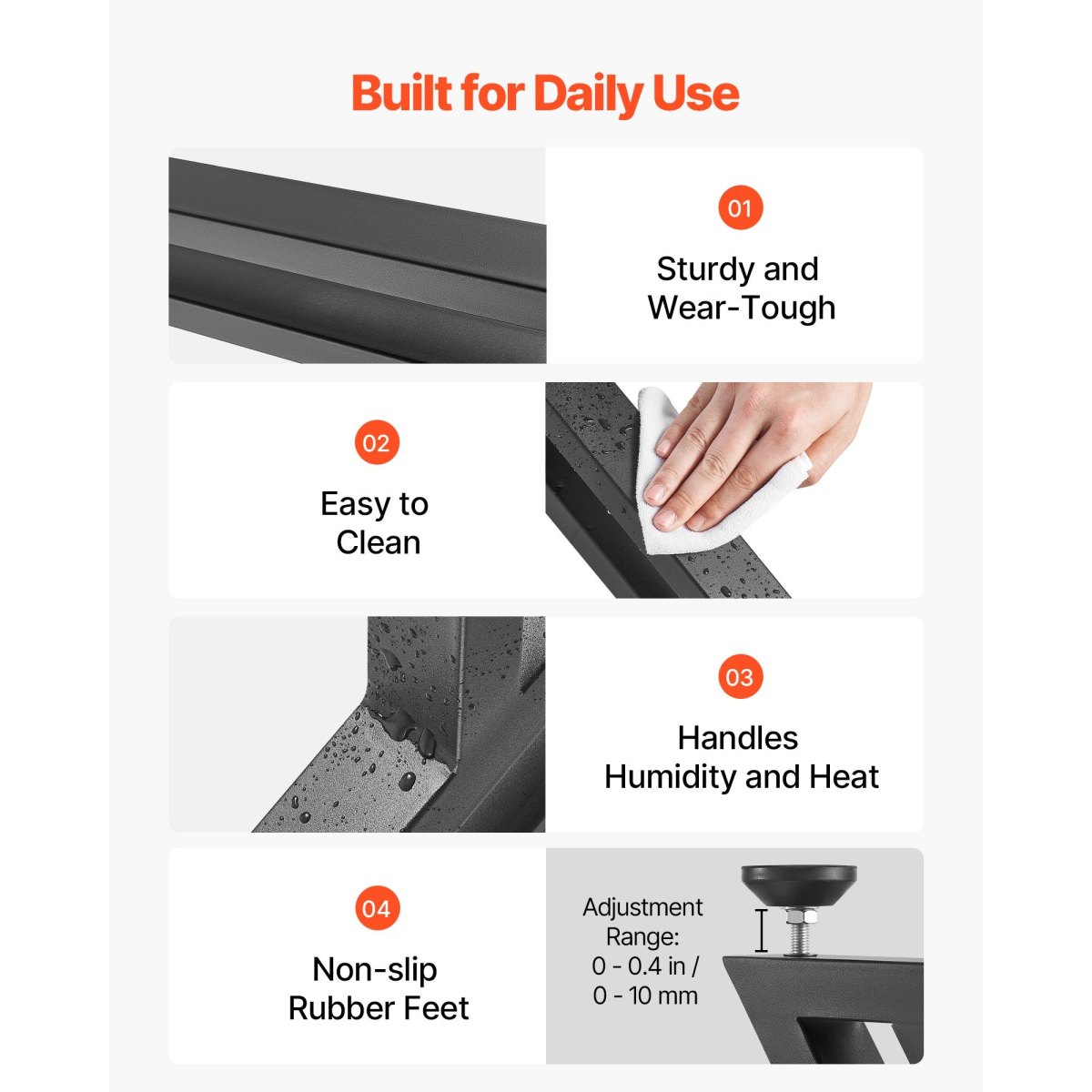 Built for Daily Use

01

Sturdy and Wear-Tough

02

Easy to Clean

03

Handles Humidity and Heat

04

Non-slip Rubber Feet

Adjustment Range: 0 - 0.4 in / 0 - 10 mm