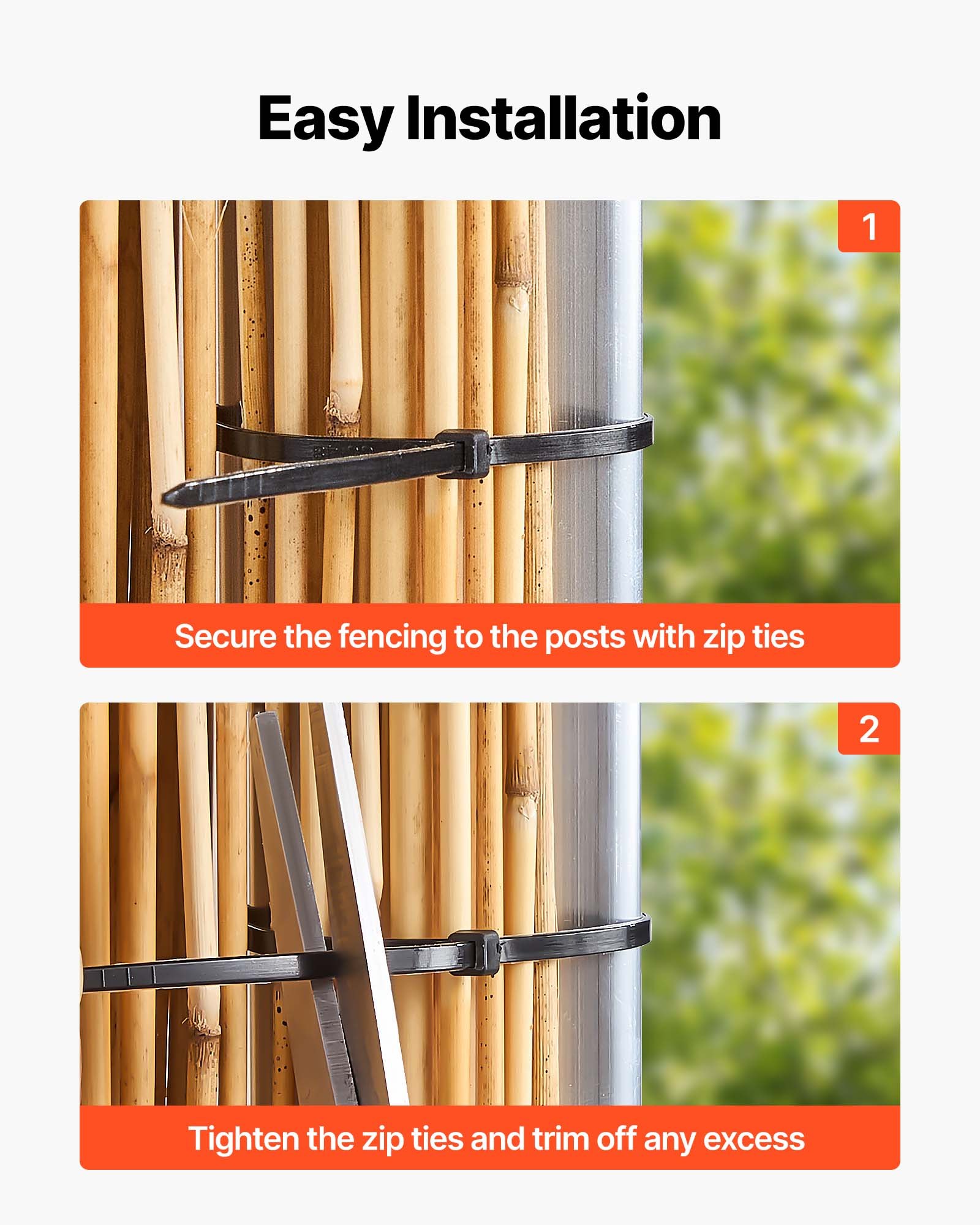 Easy Installation

1

Secure the fencing to the posts with zip ties

2

Tighten the zip ties and trim off any excess