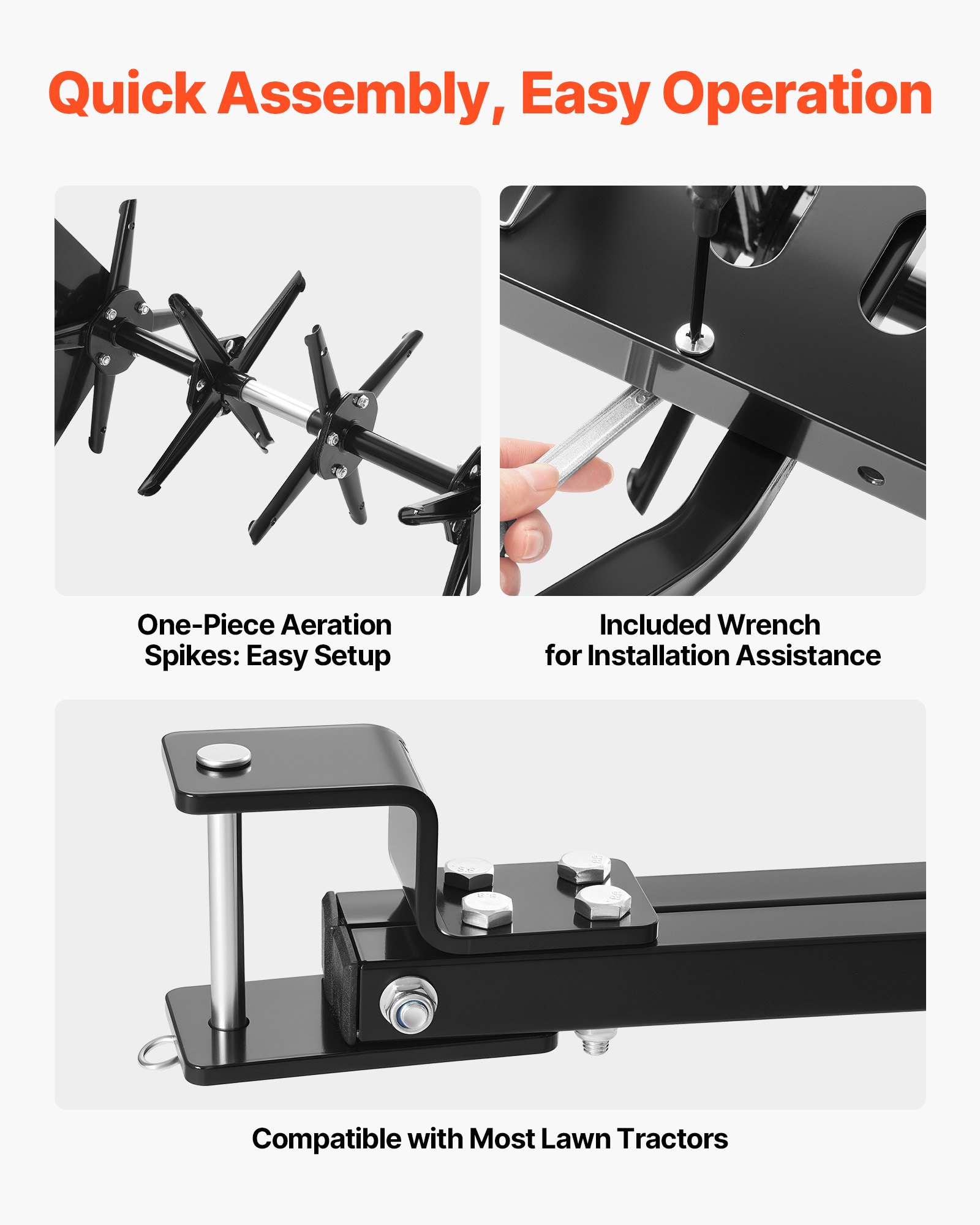 Quick Assembly, Easy Operation

One-Piece Aeration Spikes: Easy Setup

Included Wrench for Installation Assistance

Compatible with Most Lawn Tractors