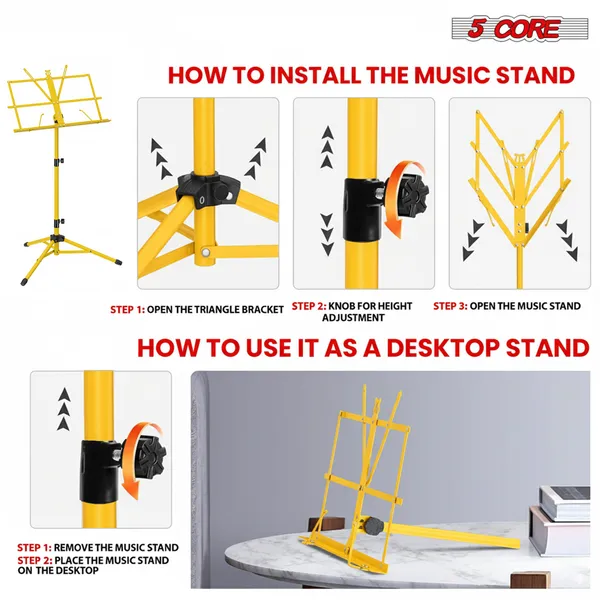 5 CORE

HOW TO INSTALL THE MUSIC STAND

STEP 1: OPEN THE TRIANGLE BRACKET

STEP 2: KNOB FOR HEIGHT ADJUSTMENT

STEP 3: OPEN THE MUSIC STAND

HOW TO USE IT AS A DESKTOP STAND

STEP 1: REMOVE THE MUSIC STAND
STEP 2: PLACE THE MUSIC STAND ON THE DESKTOP