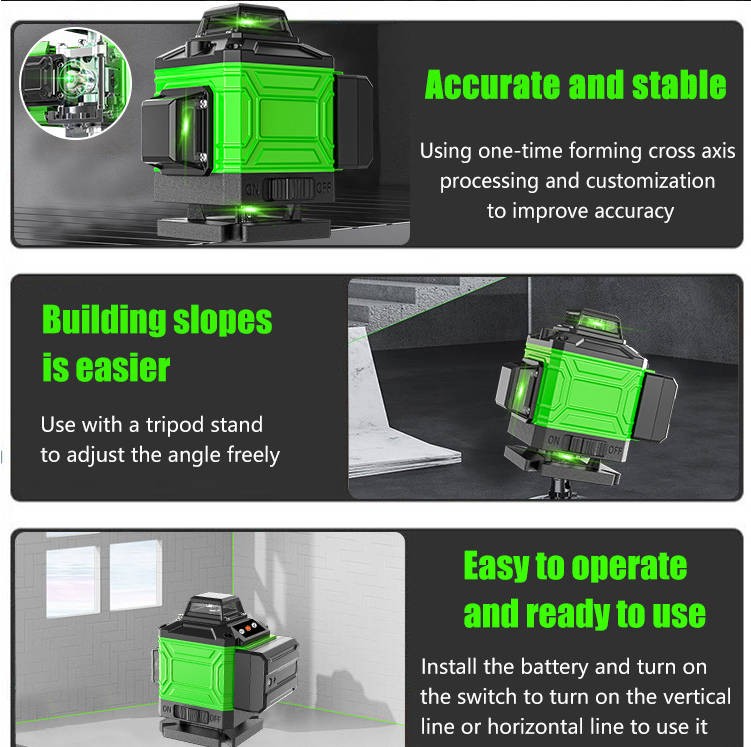 ON OFF

Accurate and stable

Using one-time forming cross axis processing and customization to improve accuracy

Building slopes is easier

Use with a tripod stand to adjust the angle freely

ON OFF

ON OFF

Easy to operate and ready to use

Install the battery and turn on the switch to turn on the vertical line or horizontal line to use it