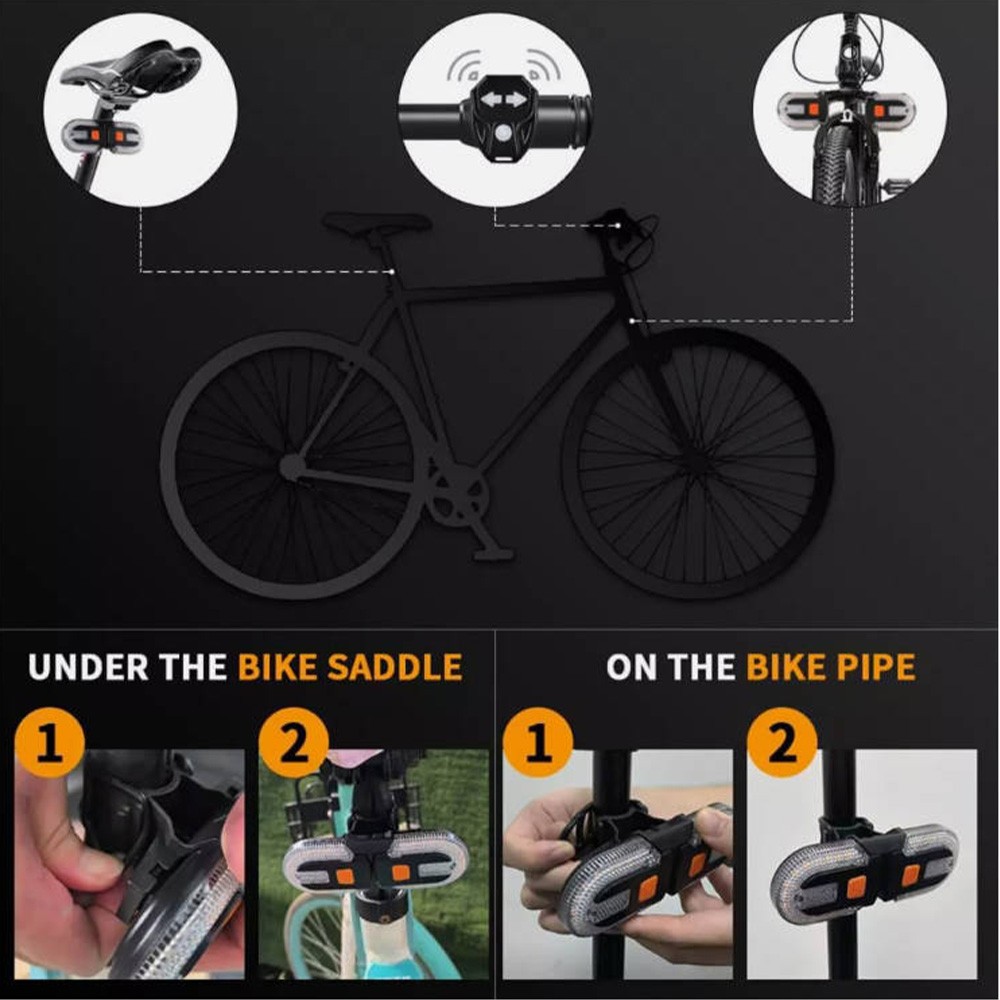 UNDER THE BIKE SADDLE

1

2

ON THE BIKE PIPE

1

2