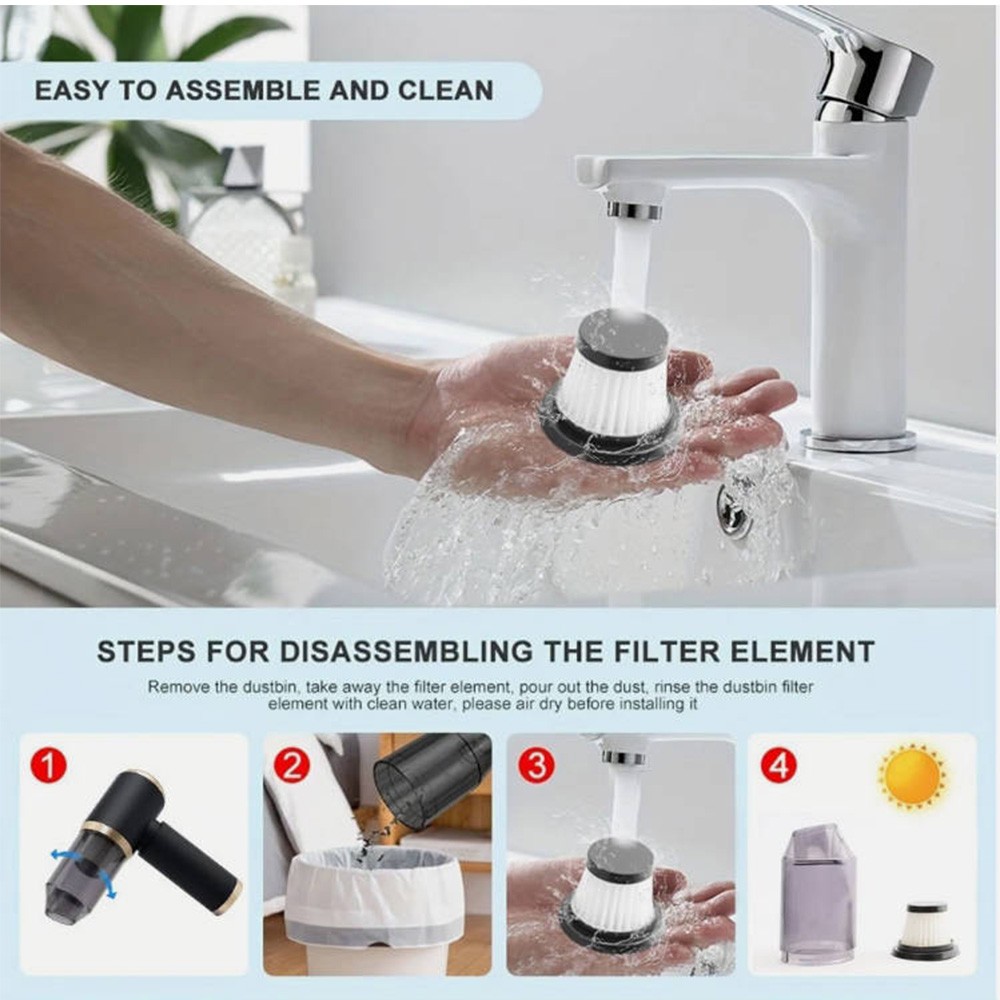 EASY TO ASSEMBLE AND CLEAN

STEPS FOR DISASSEMBLING THE FILTER ELEMENT

Remove the dustbin, take away the filter element, pour out the dust, rinse the dustbin filter element with clean water, please air dry before installing it

1

2

3

4