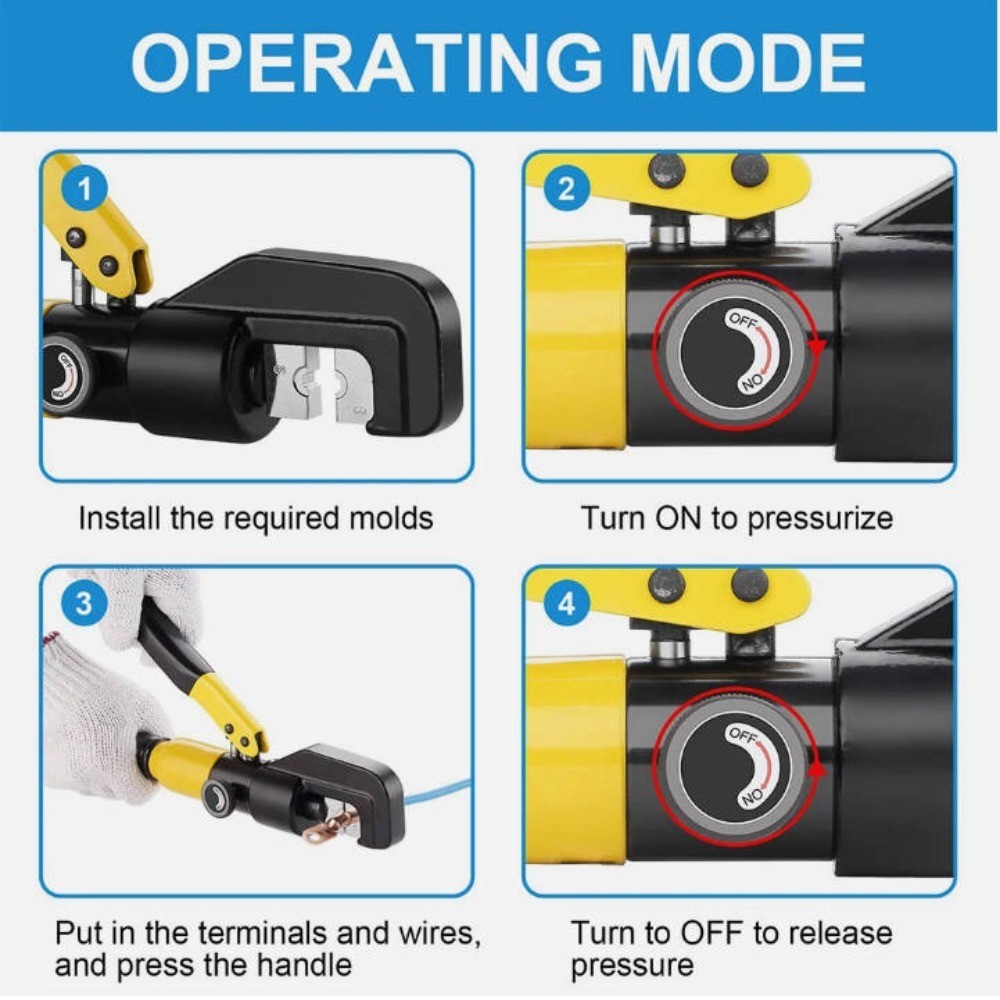 OPERATING MODE

1

Install the required molds

2

OFF

NO

Turn ON to pressurize

3

Put in the terminals and wires, and press the handle

4

OFF

NO

Turn to OFF to release pressure