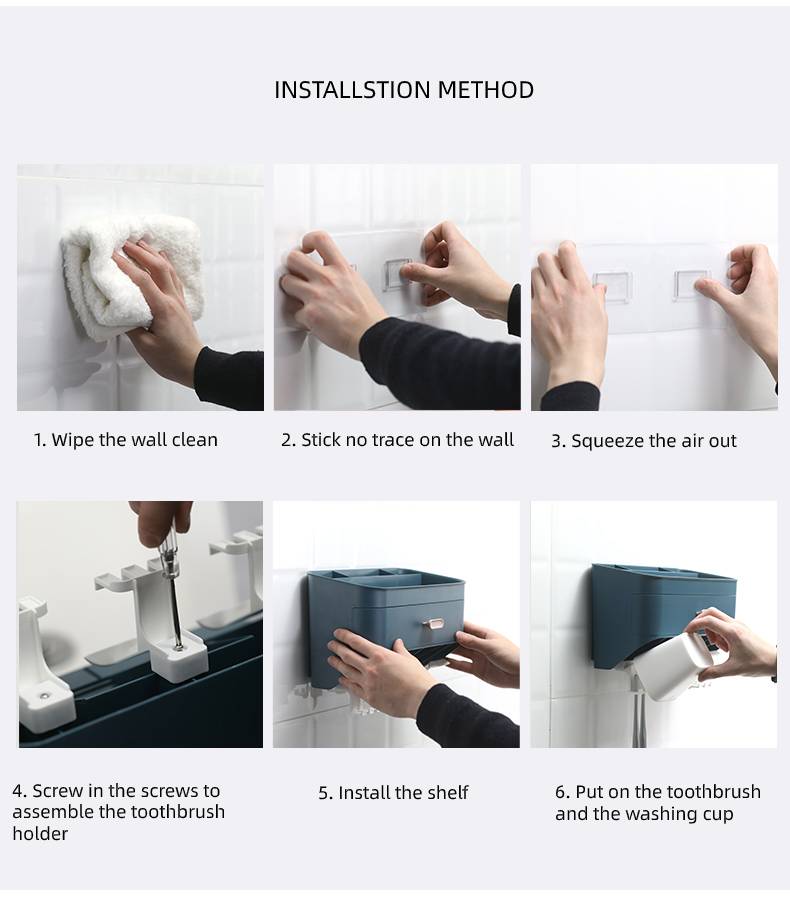 INSTALLSTION METHOD

1. Wipe the wall clean

2. Stick no trace on the wall

3. Squeeze the air out

4. Screw in the screws to assemble the toothbrush holder

5. Install the shelf

6. Put on the toothbrush and the washing cup