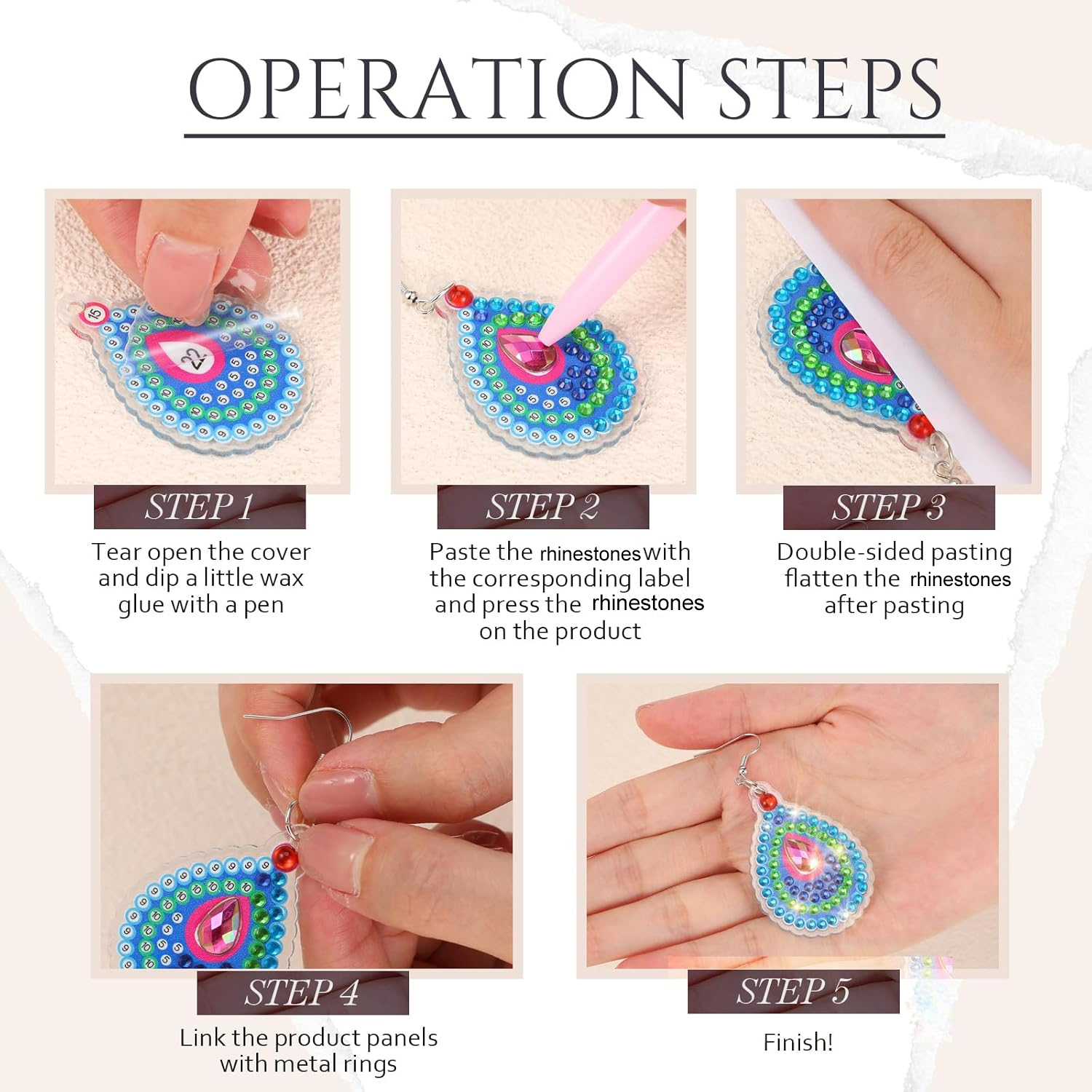 OPERATION STEPS

STEP 1

Tear open the cover and dip a little wax glue with a pen

STEP 2

Paste the rhinestones with the corresponding label and press the rhinestones on the product

STEP 3

Double-sided pasting flatten the rhinestones after pasting

STEP 4

Link the product panels with metal rings

STEP 5

Finish!