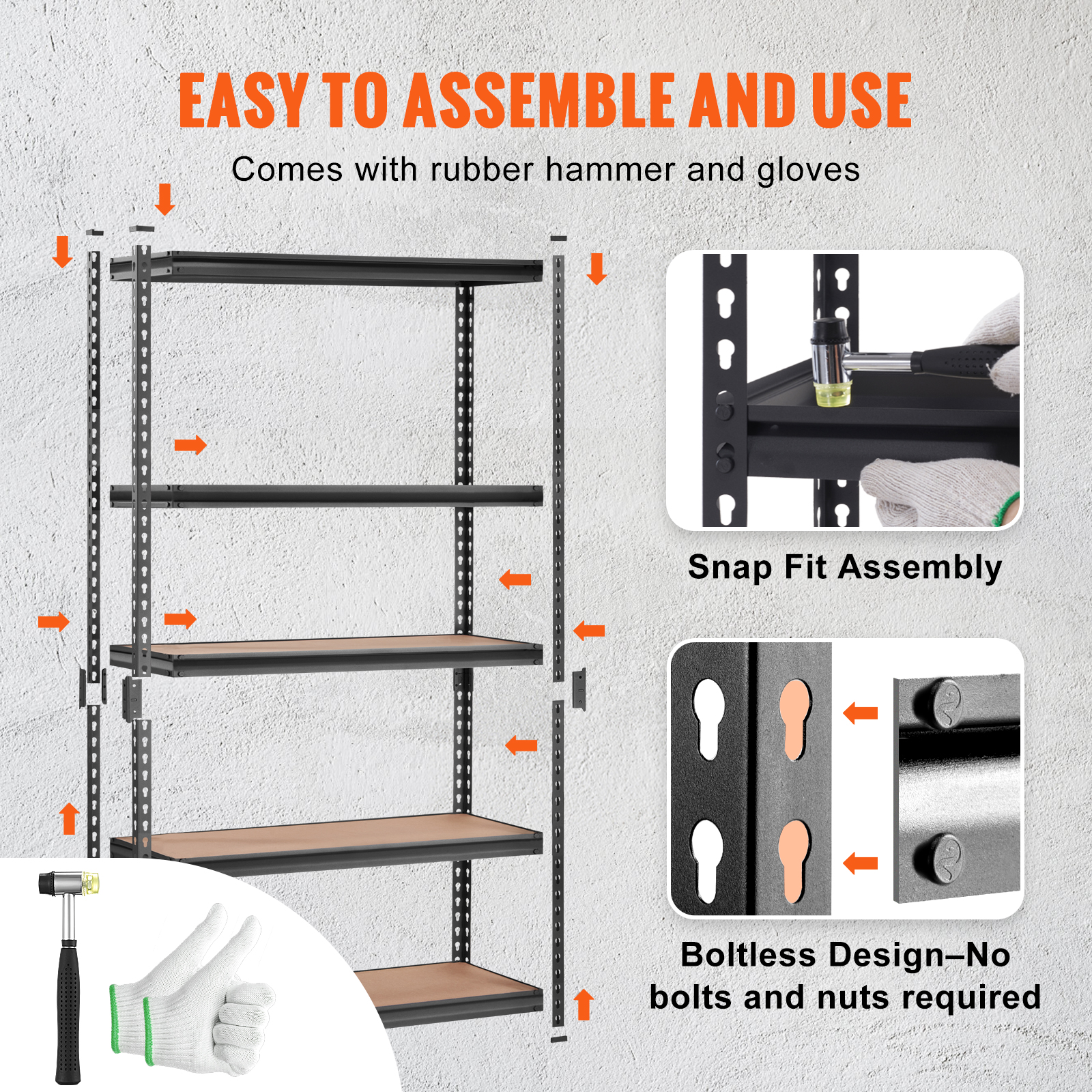 EASY TO ASSEMBLE AND USE

Comes with rubber hammer and gloves

Snap Fit Assembly

Boltless Design–No bolts and nuts required