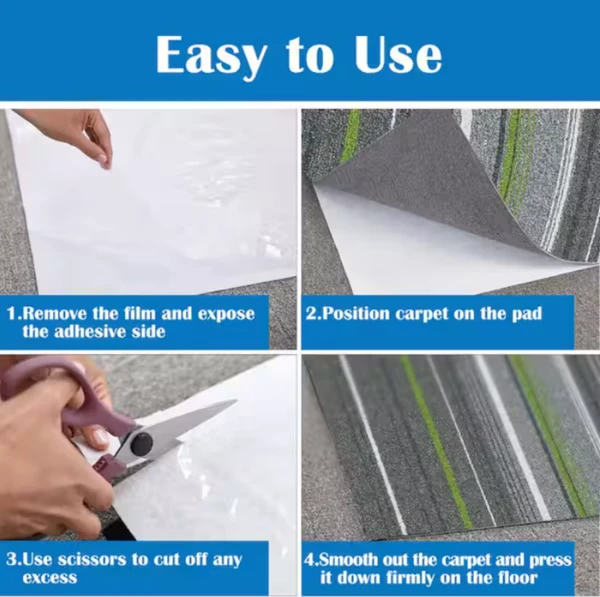 Easy to Use

1.Remove the film and expose the adhesive side

2.Position carpet on the pad

3.Use scissors to cut off any excess

4.Smooth out the carpet and press it down firmly on the floor