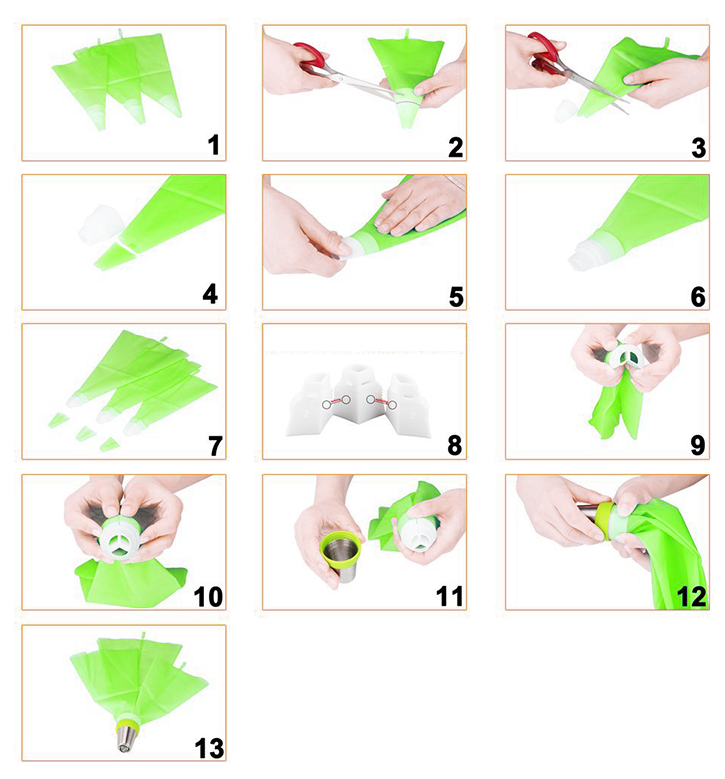 1

2

3

4

5

6

7

8

9

10

11

12

13