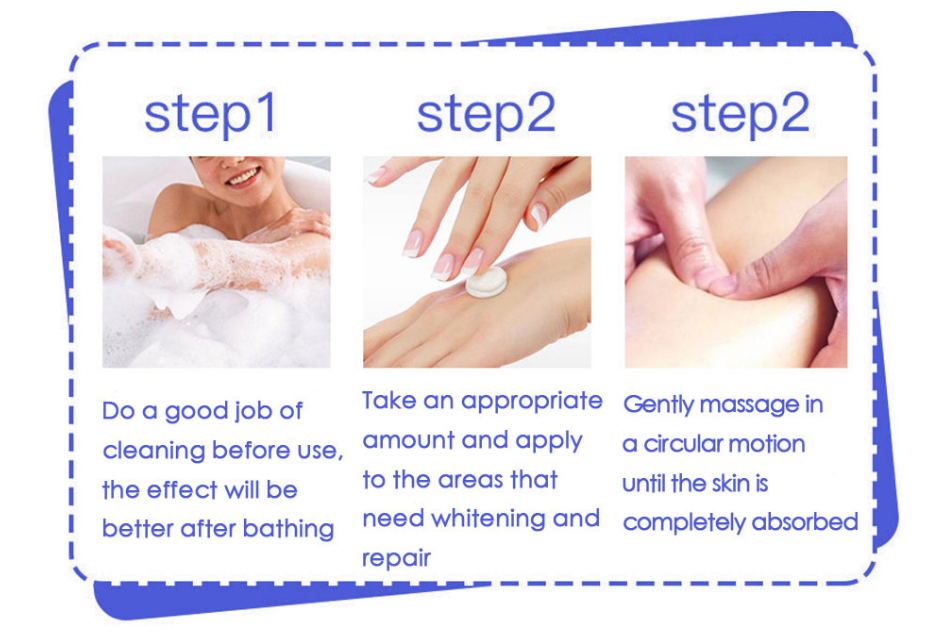 step1

Do a good job of cleaning before use, the effect will be better after bathing

step2

Take an appropriate amount and apply to the areas that need whitening and repair

step2

Gently massage in a circular motion until the skin is completely absorbed