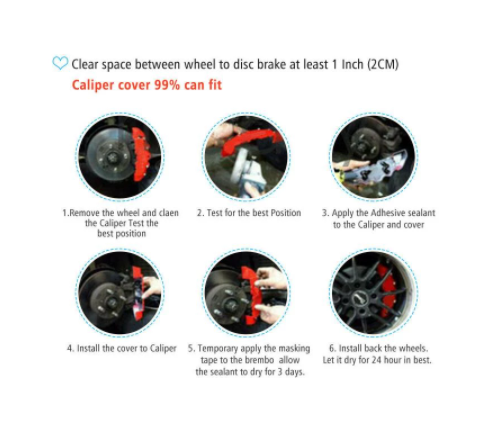 Clear space between wheel to disc brake at least 1 Inch (2CM)
Caliper cover 99% can fit

1.Remove the wheel and claen the Caliper Test the best position

2. Test for the best Position

3. Apply the Adhesive sealant to the Caliper and cover

4. Install the cover to Caliper

5. Temporary apply the masking tape to the brembo allow the sealant to dry for 3 days.

6. Install back the wheels. Let it dry for 24 hour in best.