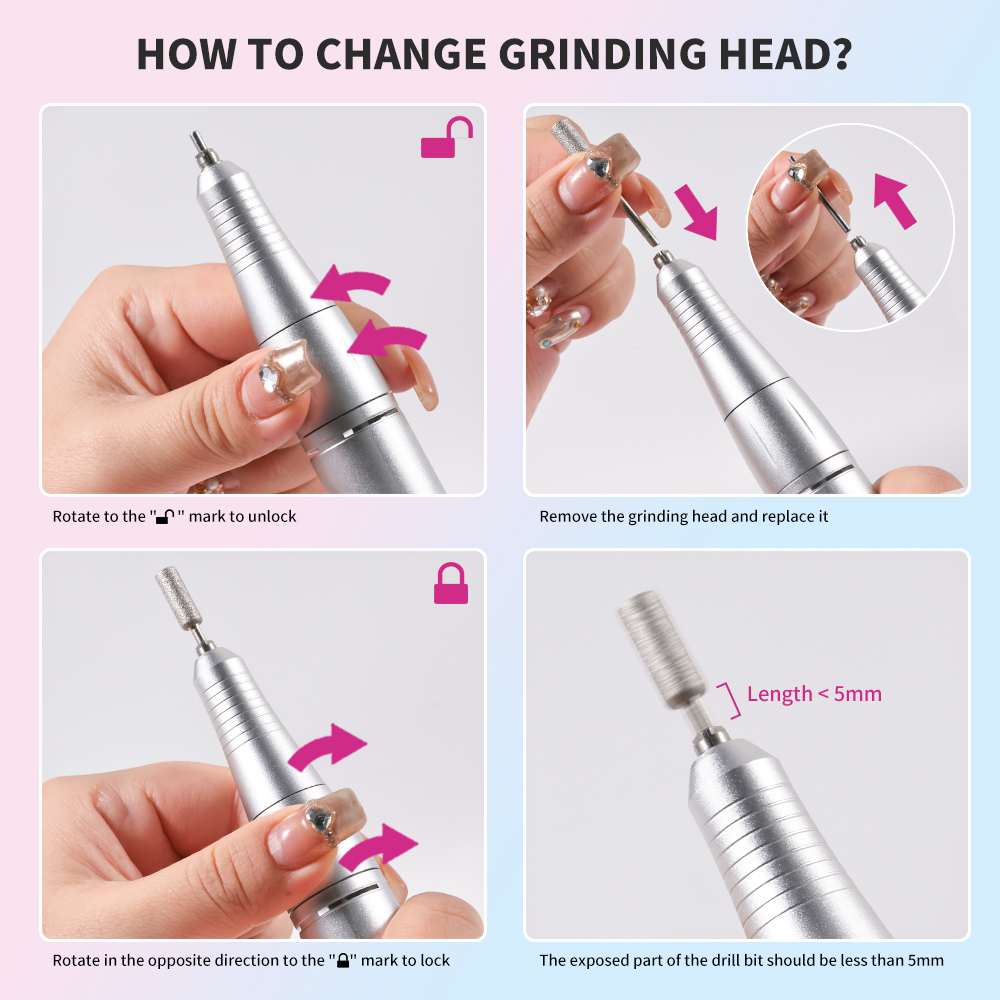 HOW TO CHANGE GRINDING HEAD?

Rotate to the "🔓" mark to unlock

Remove the grinding head and replace it

Rotate in the opposite direction to the "🔒" mark to lock

Length < 5mm

The exposed part of the drill bit should be less than 5mm