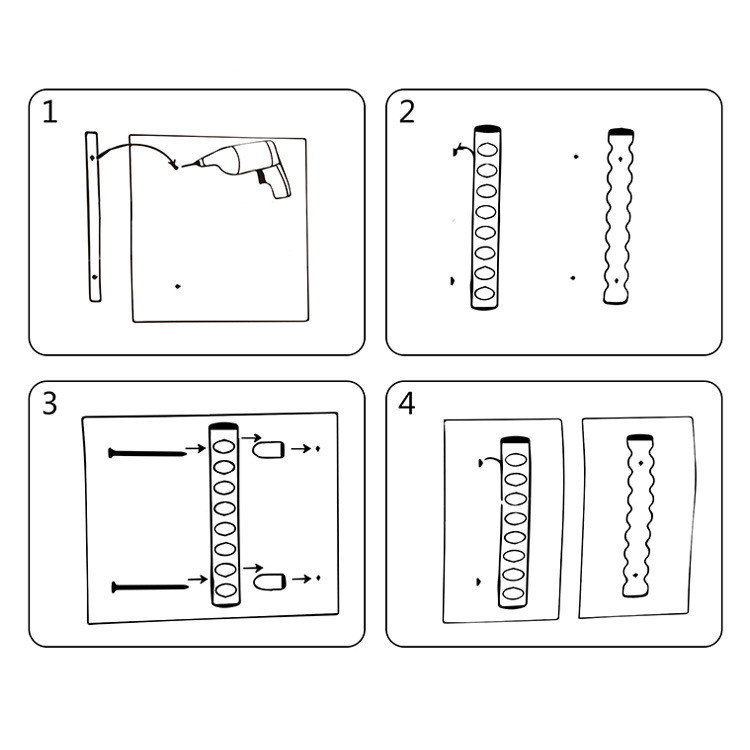 1

2

3

4